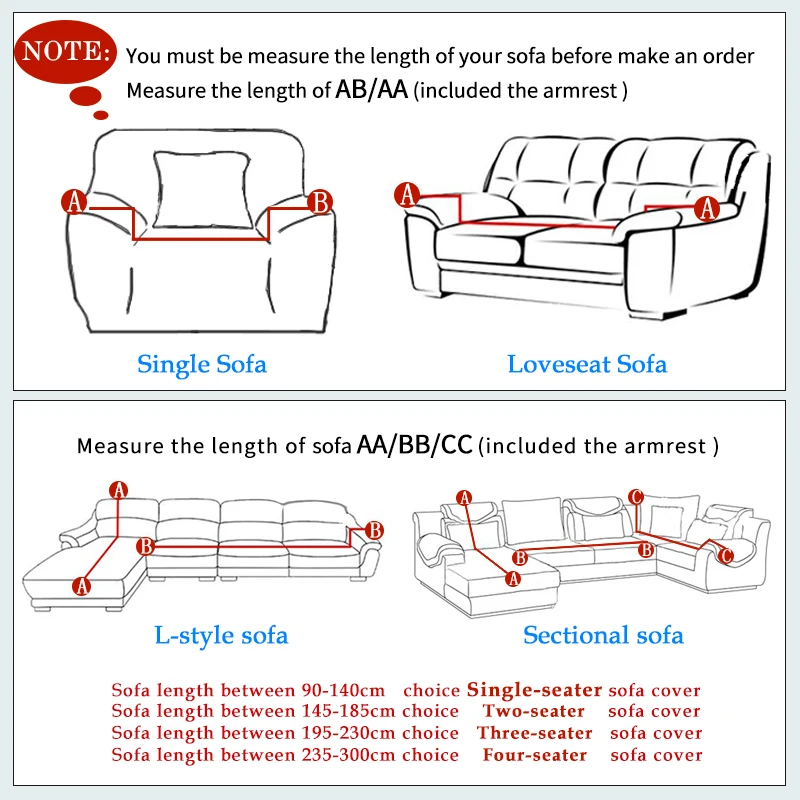 NOTE: You must be measure the length of your sofa before make an order
Measure the length of AB/AA (included the armrest )

A B

A A

Single Sofa

Loveseat Sofa

Measure the length of sofa AA/BB/CC (included the armrest )

A B B A

A C B B C A

L-style sofa

Sectional sofa

Sofa length between 90-140cm choice Single-seater sofa cover
Sofa length between 145-185cm choice Two-seater sofa cover
Sofa length between 195-230cm choice Three-seater sofa cover
Sofa length between 235-300cm choice Four-seater sofa cover