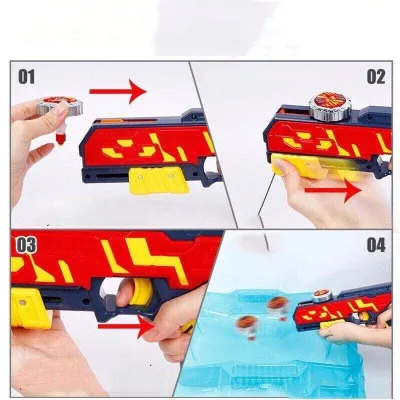 01

02

03

04