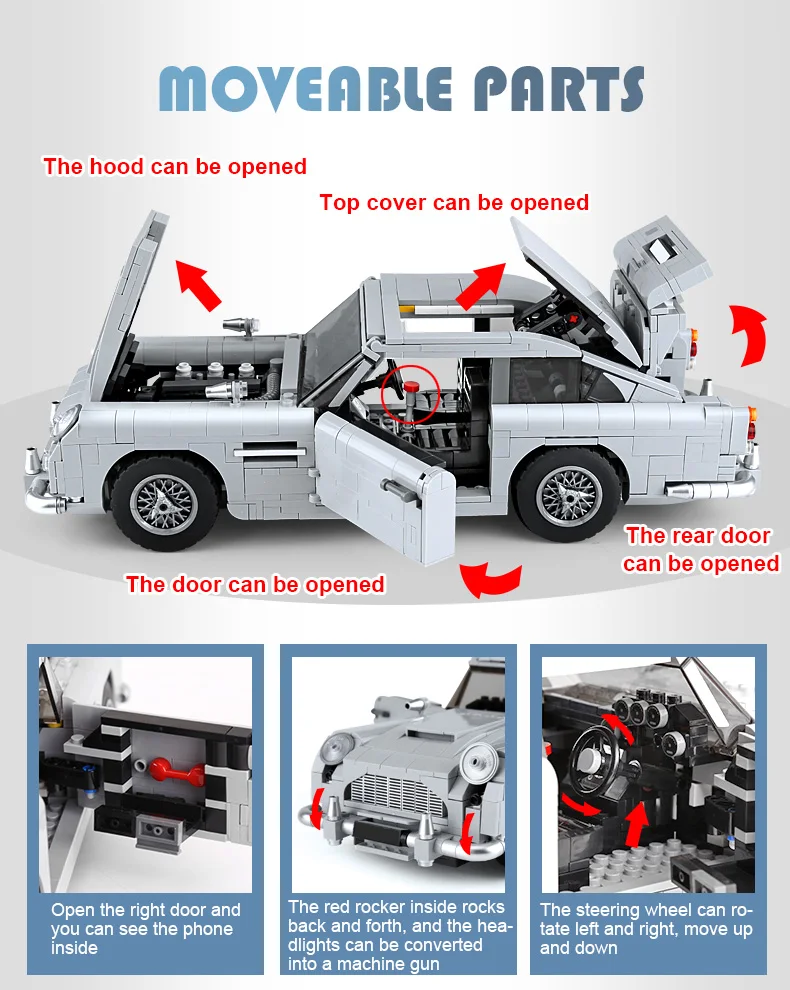 MOVEABLE PARTS

The hood can be opened

Top cover can be opened

The rear door can be opened

The door can be opened

Open the right door and you can see the phone inside

The red rocker inside rocks back and forth, and the headlights can be converted into a machine gun

The steering wheel can rotate left and right, move up and down