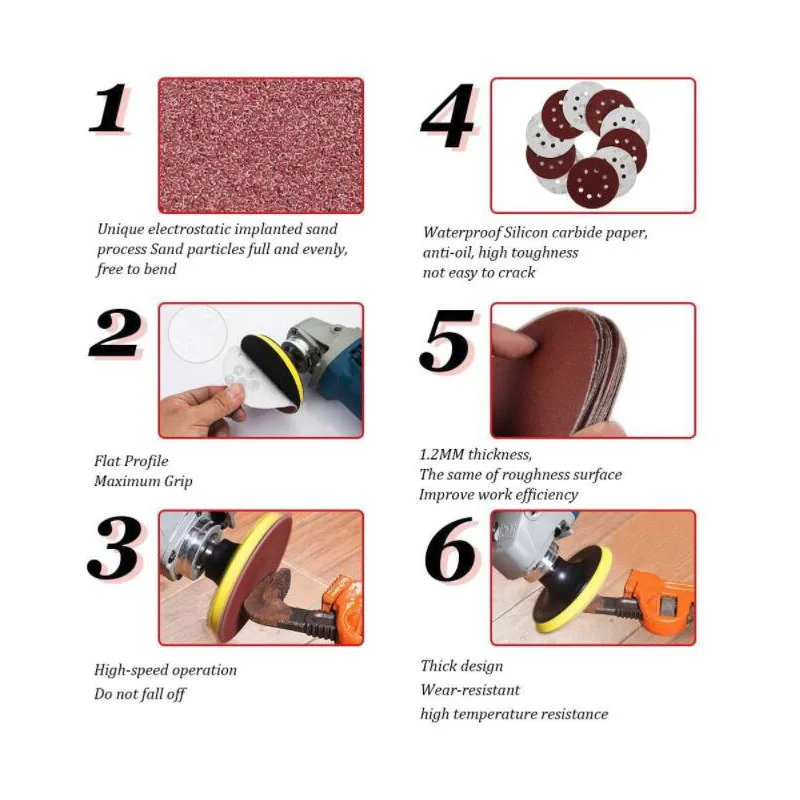 1

Unique electrostatic implanted sand process Sand particles full and evenly, free to bend

2

Flat Profile
Maximum Grip

3

High-speed operation
Do not fall off

4

Waterproof Silicon carbide paper, anti-oil, high toughness not easy to crack

5

1.2MM thickness,
The same of roughness surface
Improve work efficiency

6

Thick design
Wear-resistant
high temperature resistance