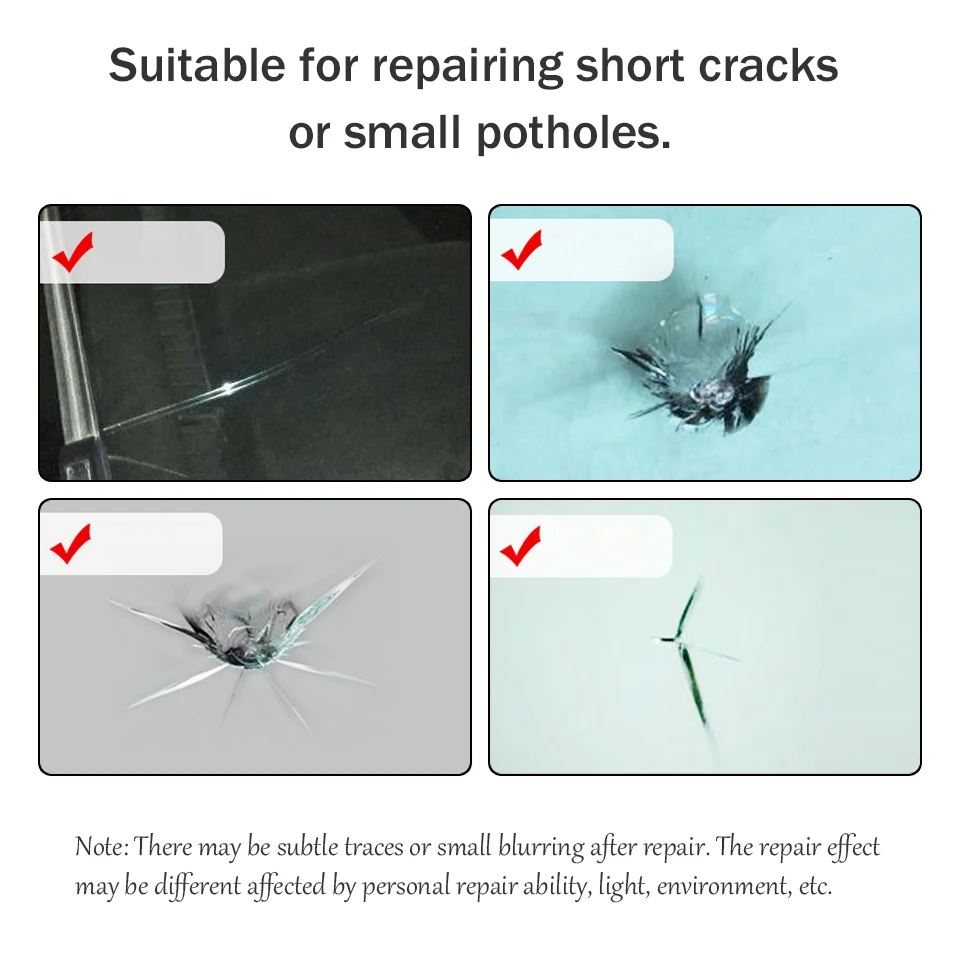 Suitable for repairing short cracks or small potholes.

Note: There may be subtle traces or small blurring after repair. The repair effect may be different affected by personal repair ability, light, environment, etc.