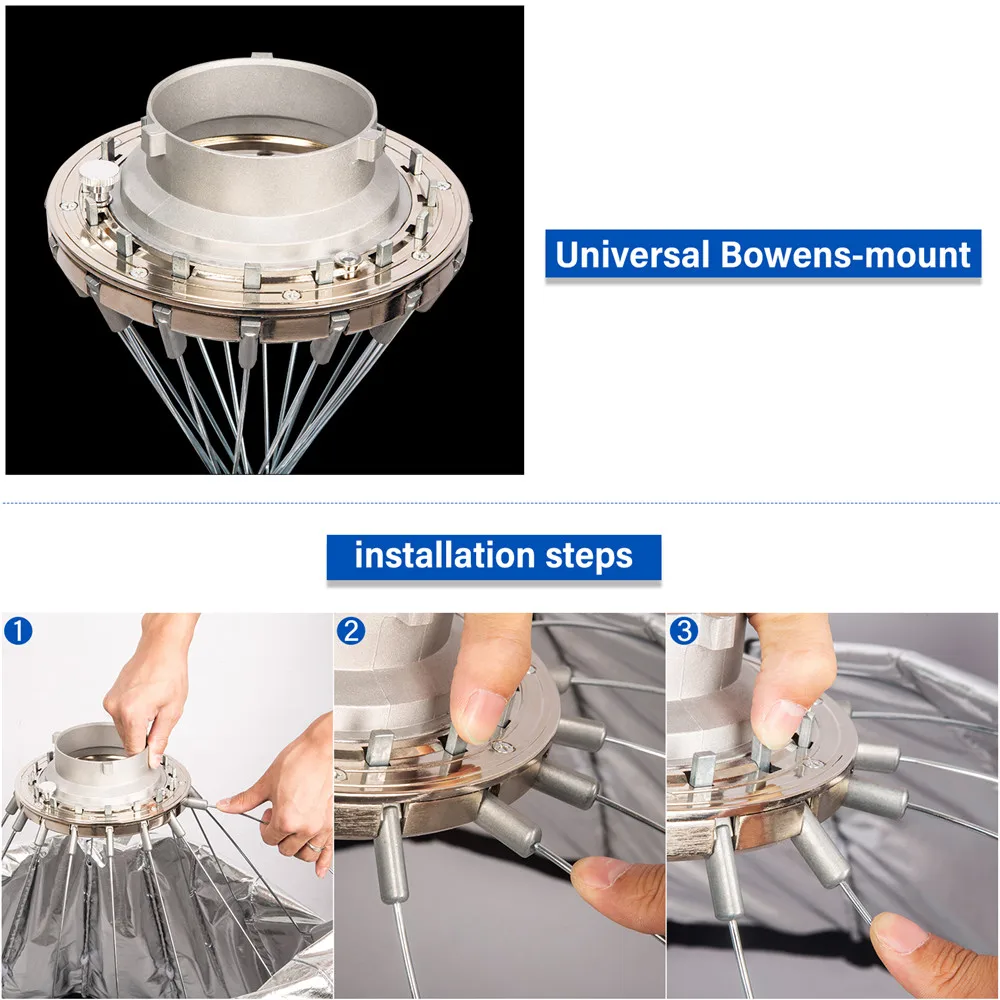 Universal Bowens-mount

installation steps

1

2

3