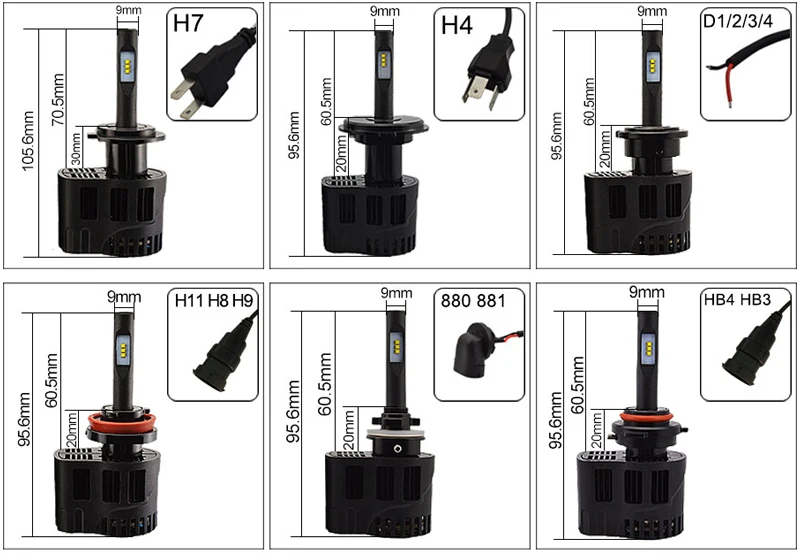 9mm
H7
105.6mm
70.5mm
30mm

9mm
H4
95.6mm
60.5mm
20mm

9mm
D1/2/3/4
95.6mm
60.5mm
20mm

9mm
H11 H8 H9
95.6mm
60.5mm
20mm

9mm
880 881
95.6mm
60.5mm
20mm

9mm
HB4 HB3
95.6mm
60.5mm
20mm