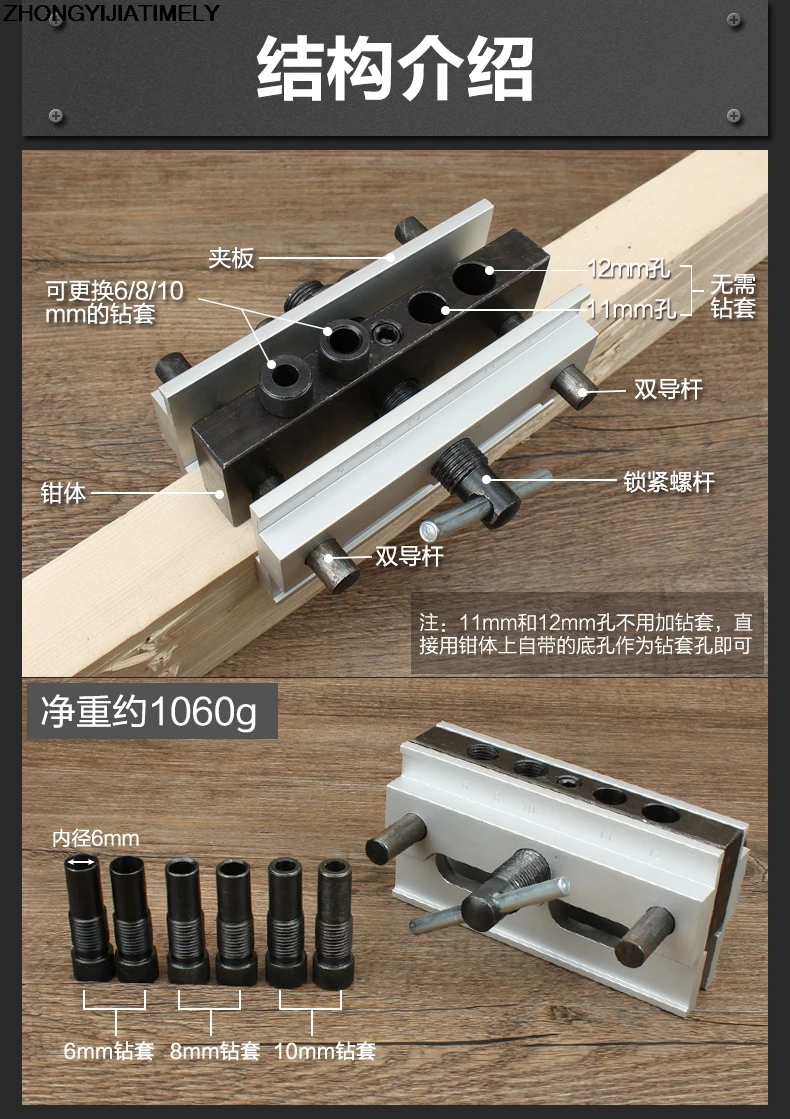 ZHONGYIJIATIMELY

结构介绍

夹板

可更换6/8/10 mm的钻套

12mm孔

11mm孔

无需钻套

双导杆

钳体

锁紧螺杆

双导杆

注：11mm和12mm孔不用加钻套，直接用钳体上自带的底孔作为钻套孔即可

净重约1060g

内径6mm

6mm钻套

8mm钻套

10mm钻套