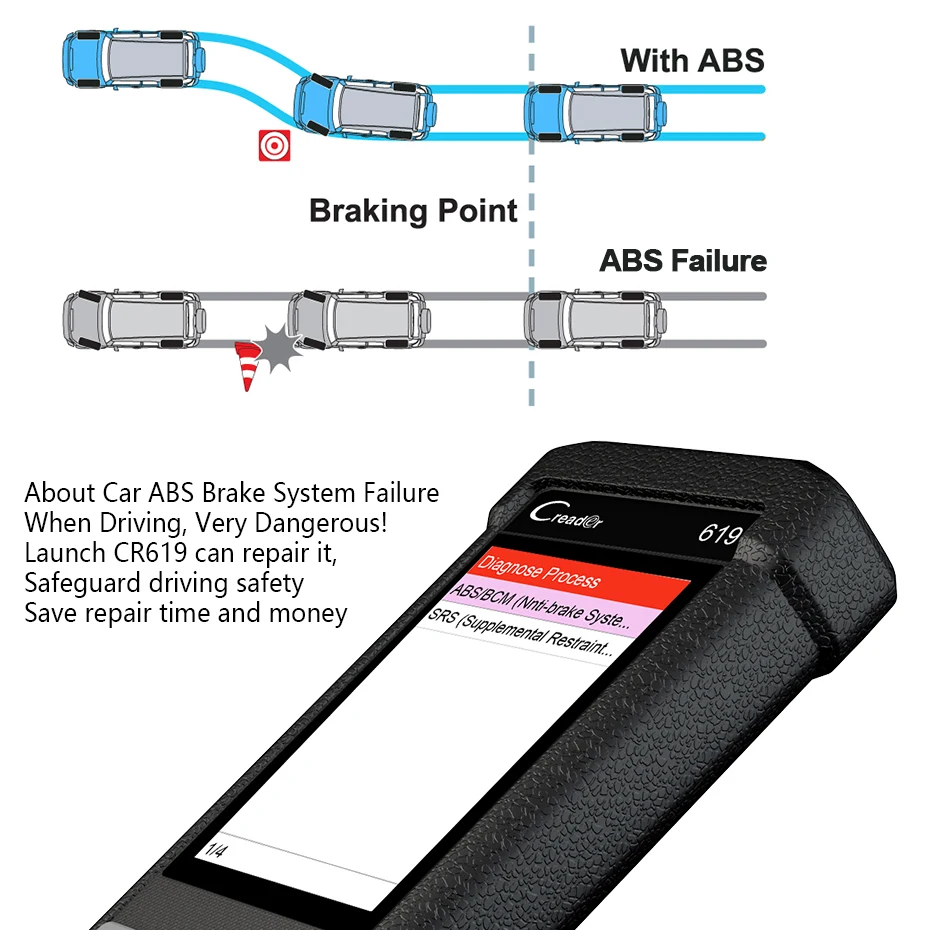 With ABS

Braking Point

ABS Failure

About Car ABS Brake System Failure
When Driving, Very Dangerous!
Launch CR619 can repair it,
Safeguard driving safety
Save repair time and money

Creader

619

Diagnose Process

ABS/BCM (Nnti-brake Syste...

SRS (Supplemental Restraint...

1/4