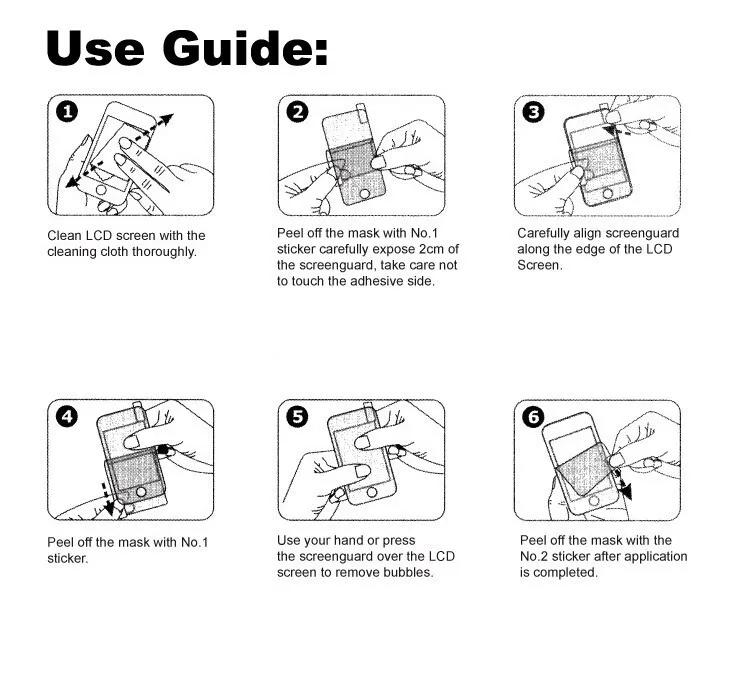 Use Guide:

1

Clean LCD screen with the cleaning cloth thoroughly.

2

Peel off the mask with No.1 sticker carefully expose 2cm of the screenguard, take care not to touch the adhesive side.

3

Carefully align screenguard along the edge of the LCD Screen.

4

Peel off the mask with No.1 sticker.

5

Use your hand or press the screenguard over the LCD screen to remove bubbles.

6

Peel off the mask with the No.2 sticker after application is completed.