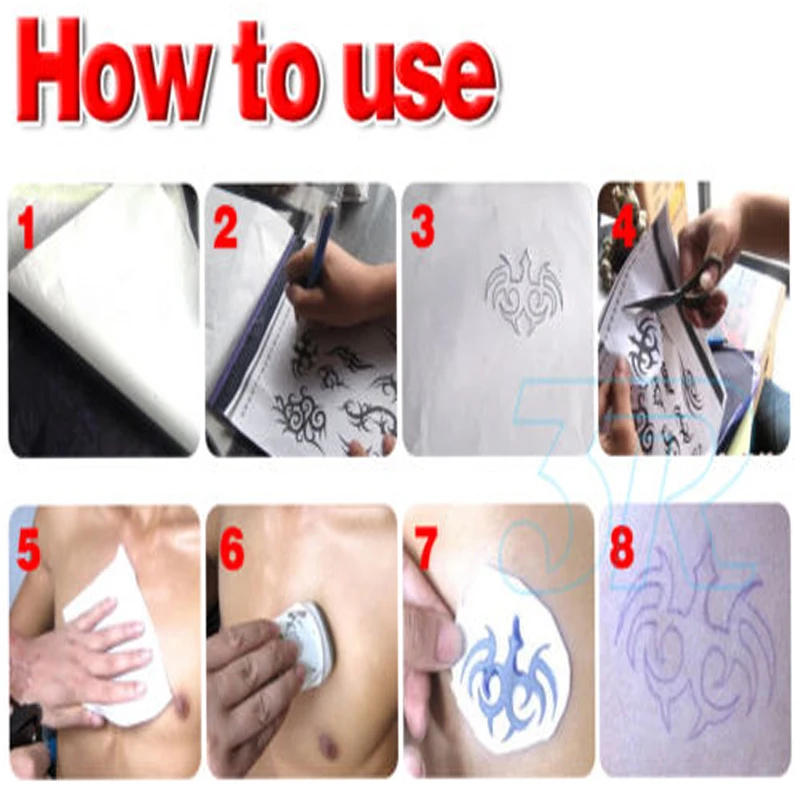 How to use

1

2

3

4

5

6

7

8