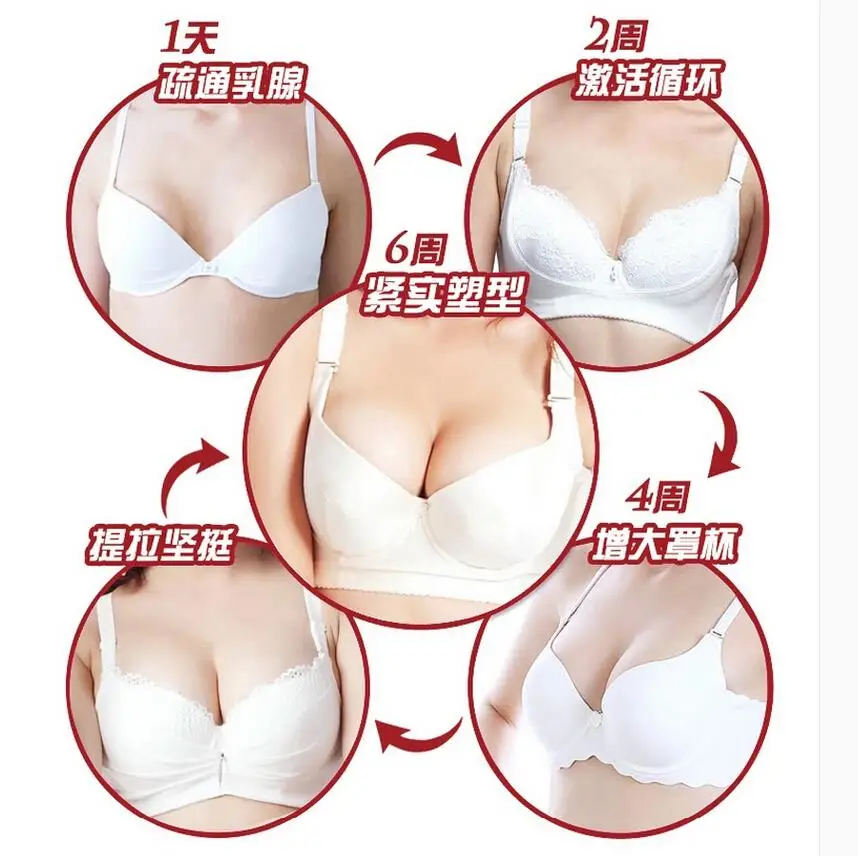 1天
疏通乳腺

2周
激活循环

6周
紧实塑型

4周
增大罩杯

提拉坚挺