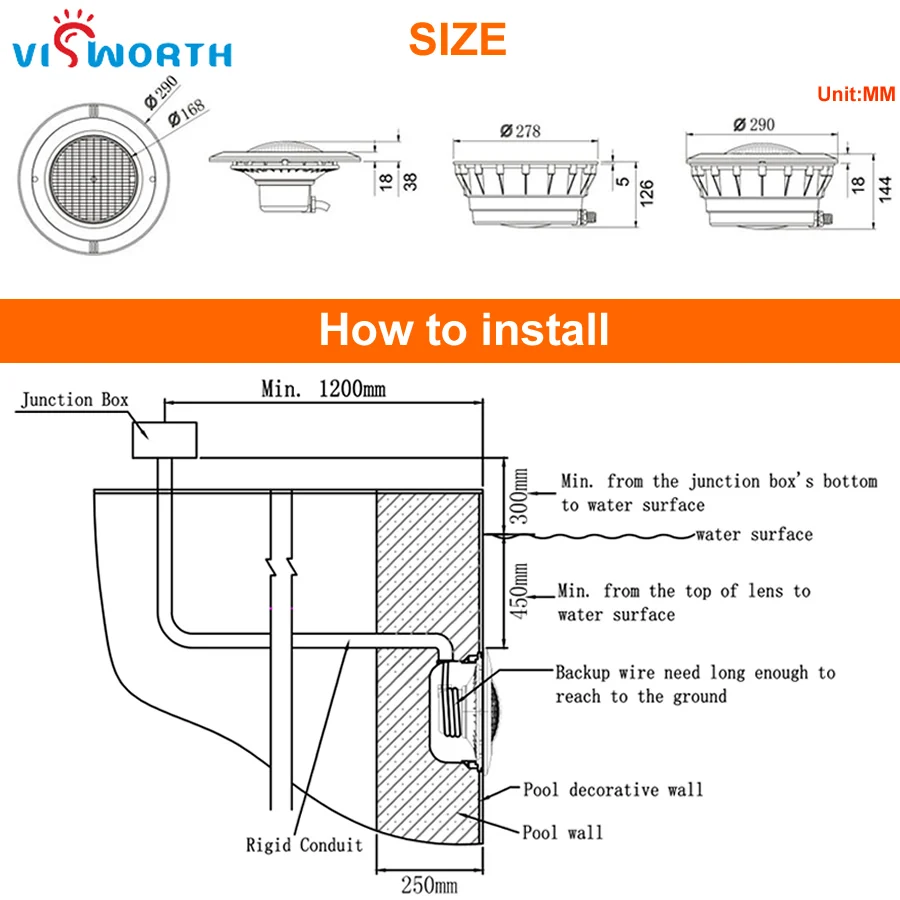 VISWORTH

SIZE

Unit:MM

Ø290
Ø168

18
38

Ø278
5
126

Ø290
18
144

How to install

Junction Box

Min. 1200mm

300mm

Min. from the junction box's bottom to water surface

water surface

450mm

Min. from the top of lens to water surface

Backup wire need long enough to reach to the ground

Pool decorative wall

Pool wall

Rigid Conduit

250mm