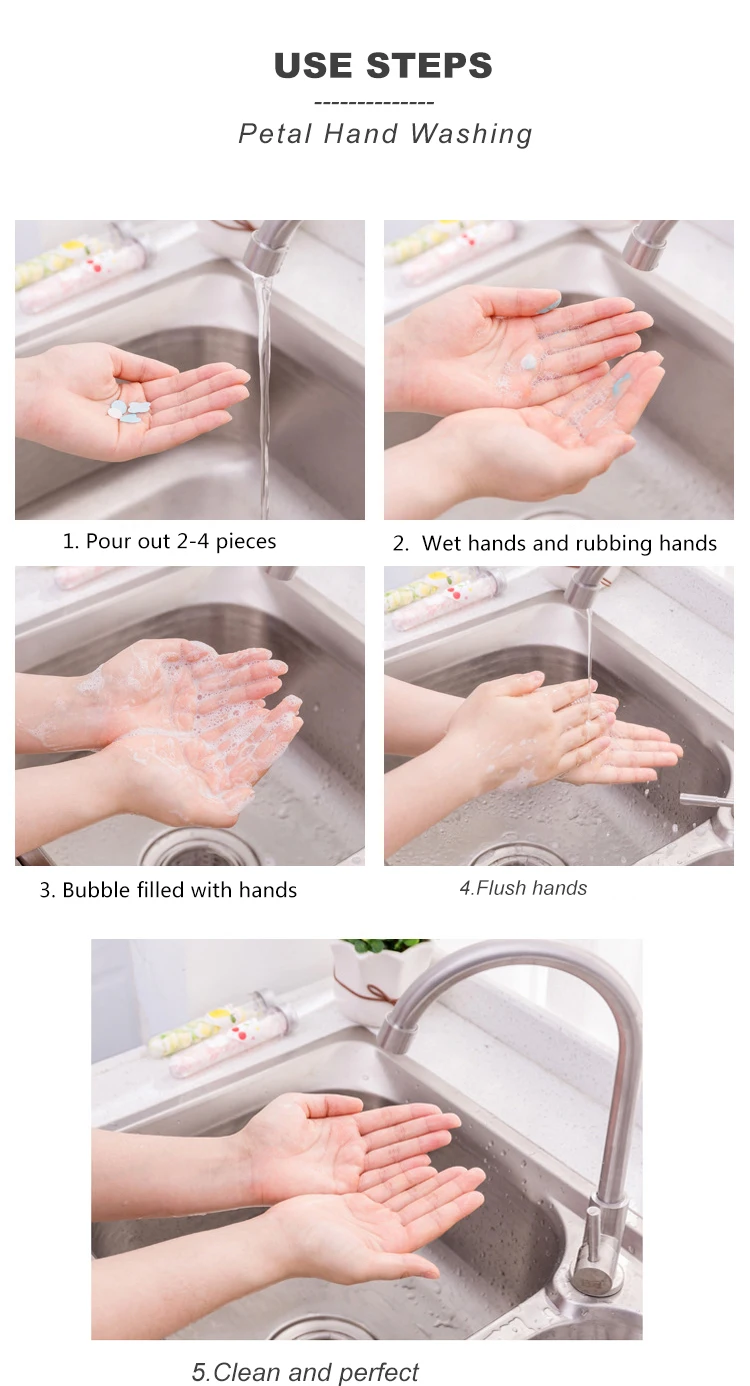 USE STEPS

--------------

Petal Hand Washing

1. Pour out 2-4 pieces

2. Wet hands and rubbing hands

3. Bubble filled with hands

4.Flush hands

5.Clean and perfect