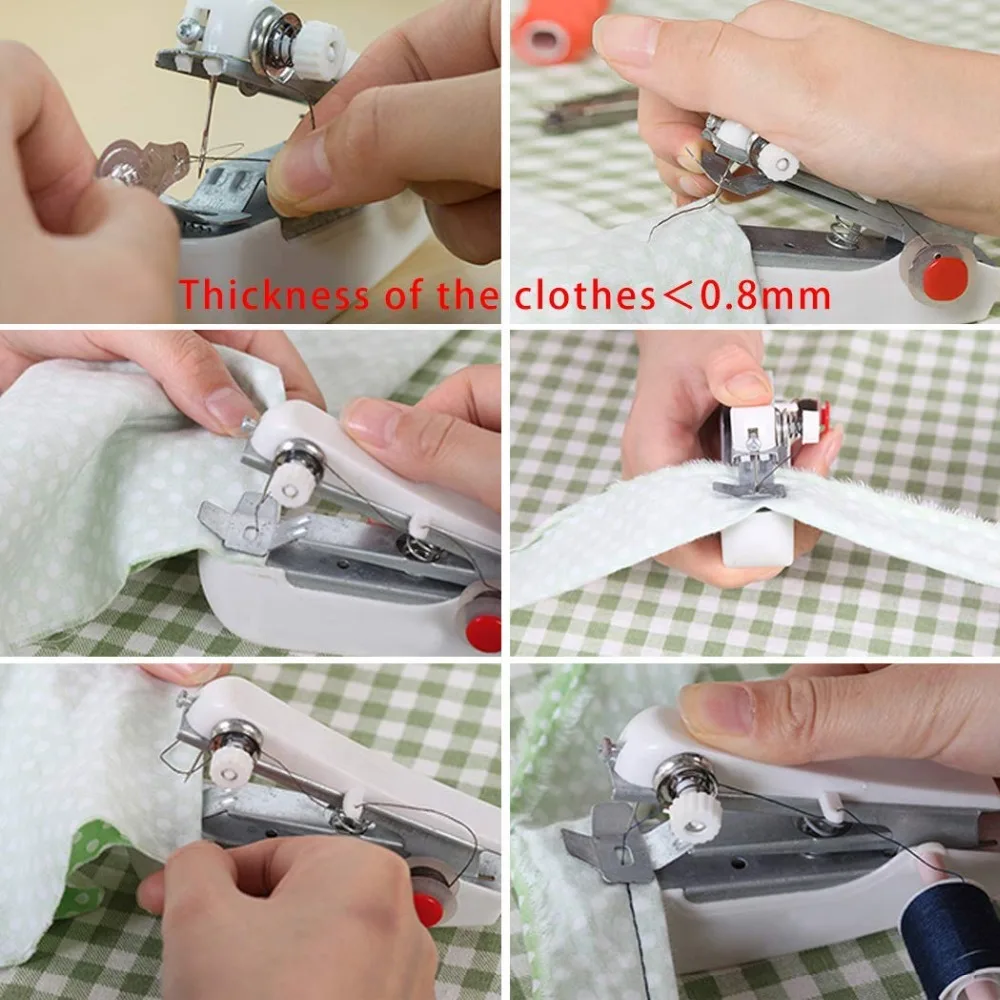 Thickness of the clothes＜0.8mm