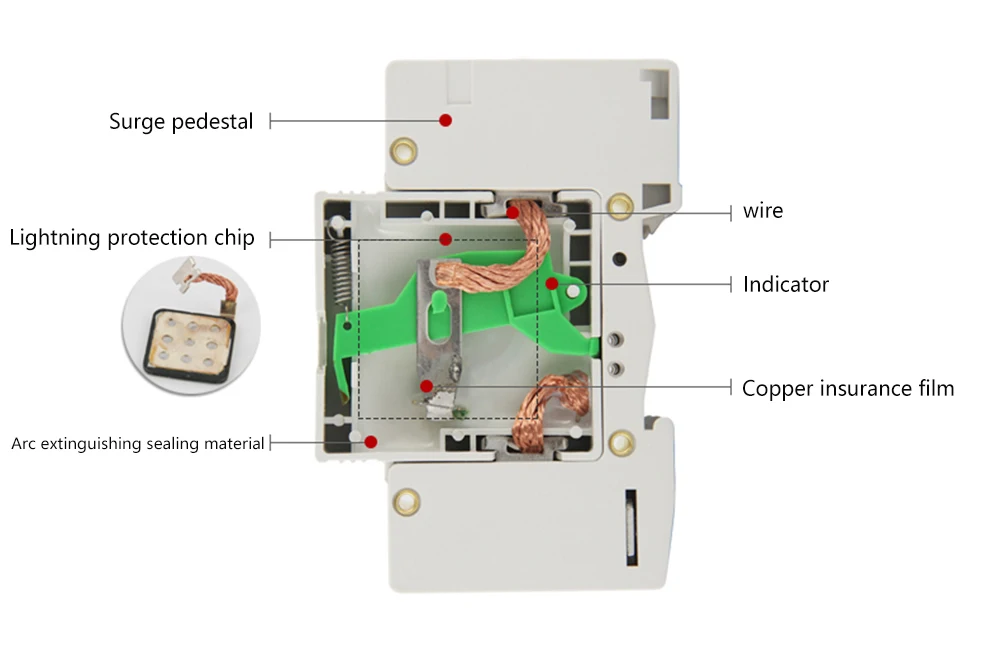 Surge pedestal

Lightning protection chip

Arc extinguishing sealing material

wire

Indicator

Copper insurance film