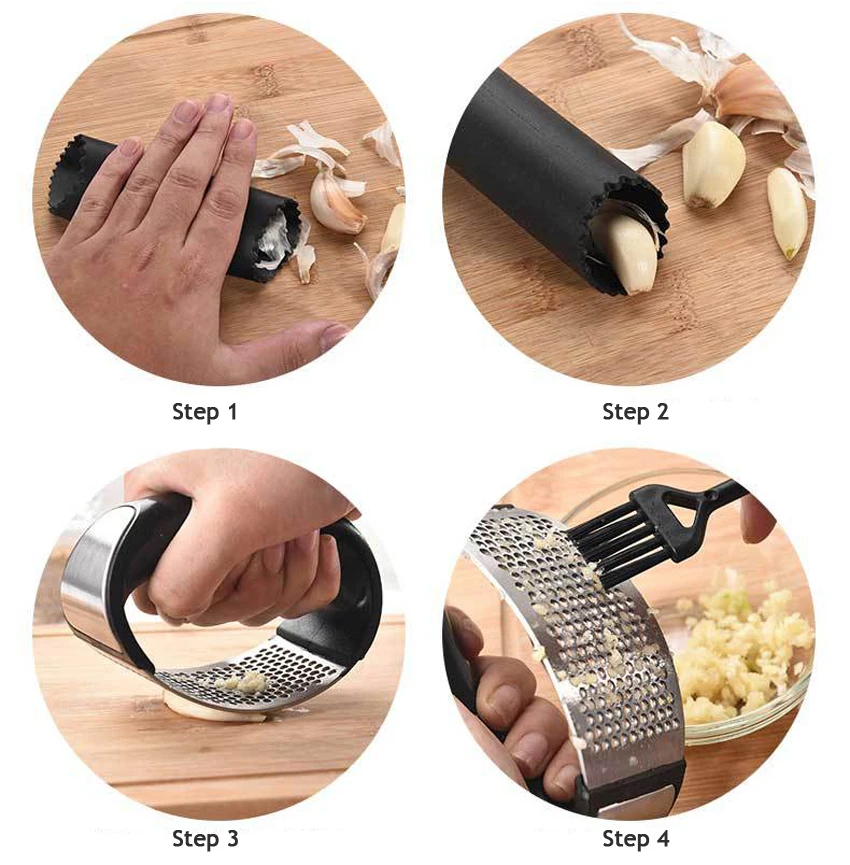 Step 1

Step 2

Step 3

Step 4