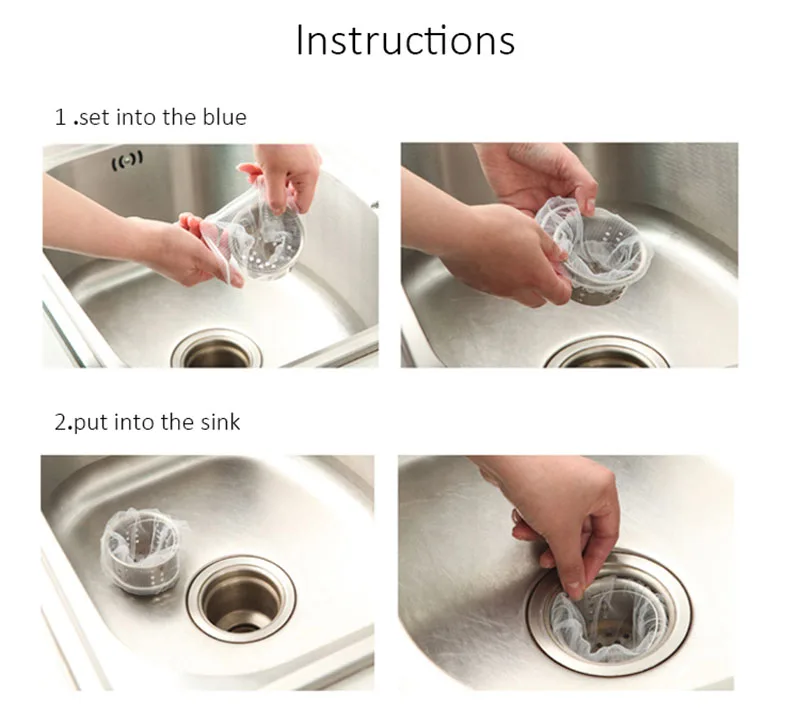 Instructions

1 .set into the blue

2.put into the sink