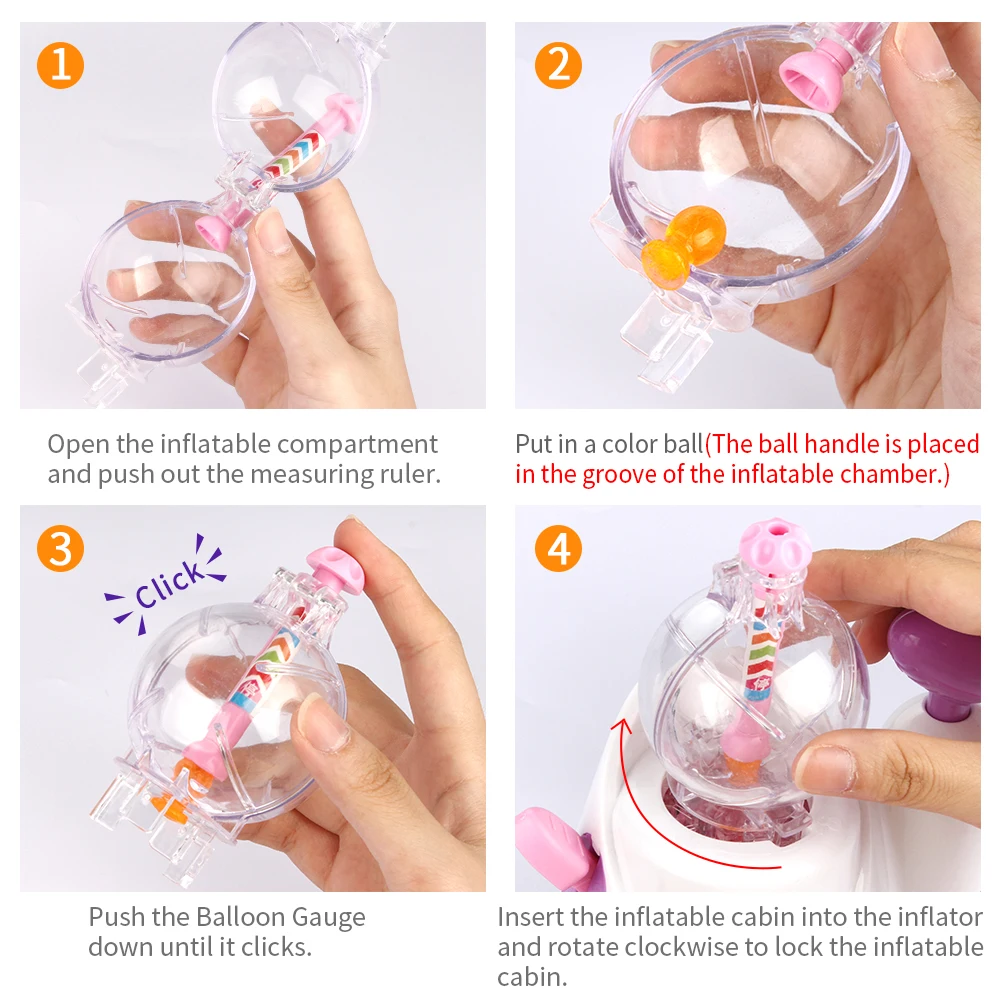 1

Open the inflatable compartment and push out the measuring ruler.

2

Put in a color ball(The ball handle is placed in the groove of the inflatable chamber.)

3

Click

Push the Balloon Gauge down until it clicks.

4

Insert the inflatable cabin into the inflator and rotate clockwise to lock the inflatable cabin.