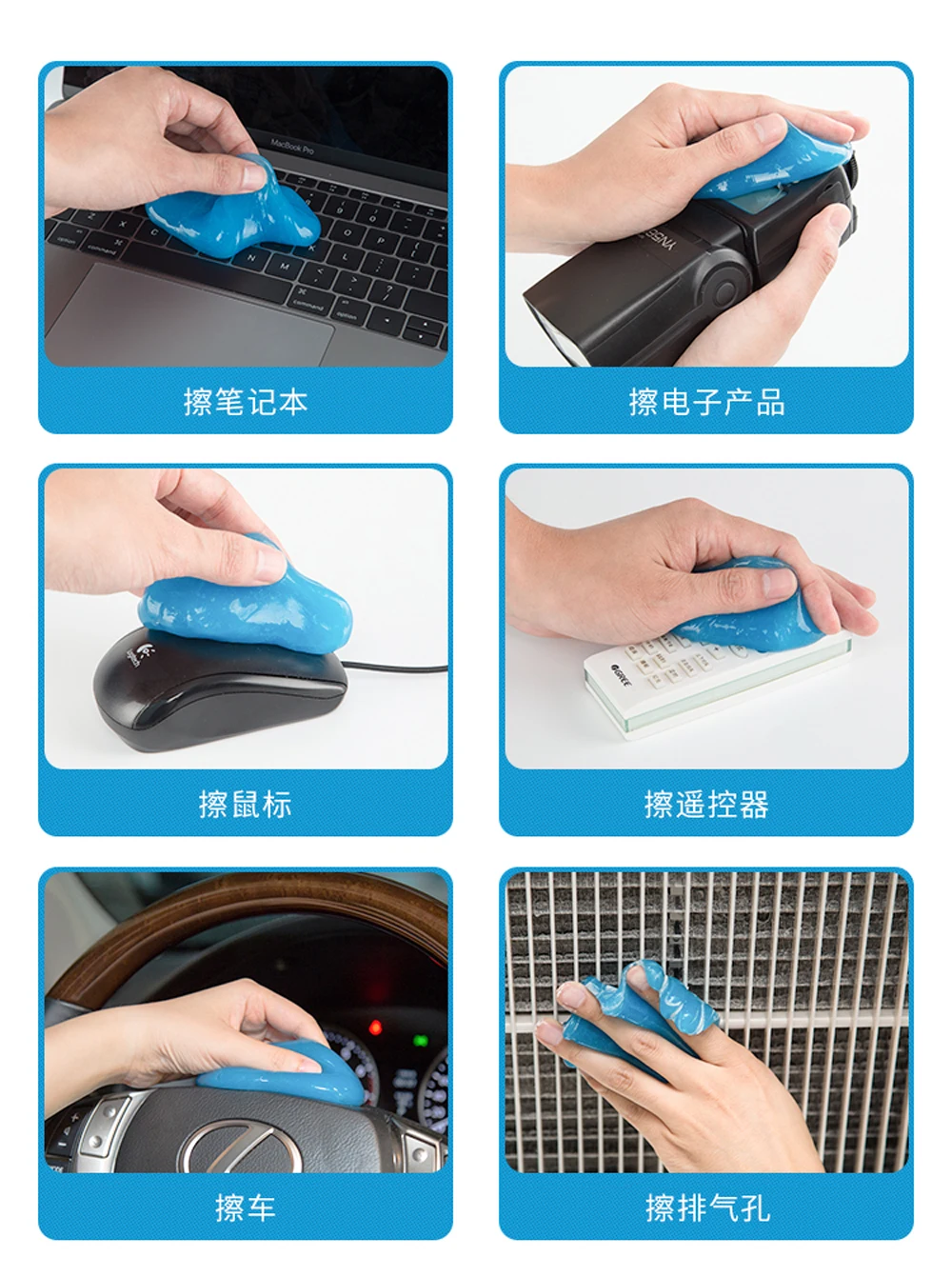 MacBook Pro

擦笔记本

擦电子产品

擦鼠标

GREE

擦遥控器

擦车

擦排气孔