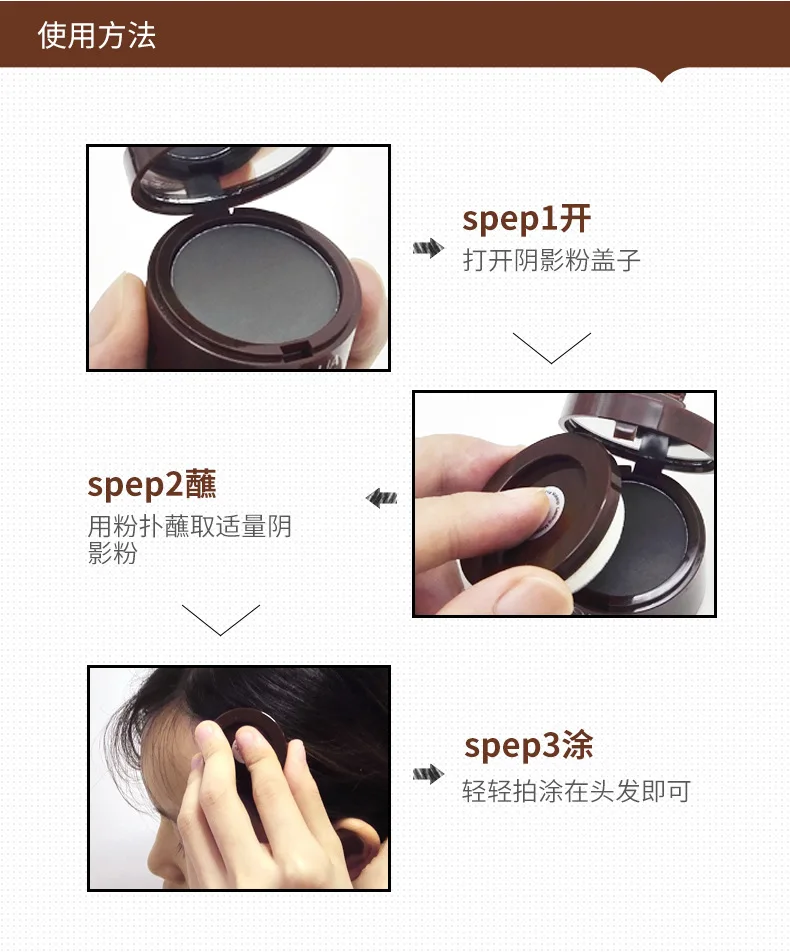 使用方法

spep1开
打开阴影粉盖子

spep2蘸
用粉扑蘸取适量阴影粉

spep3涂
轻轻拍涂在头发即可