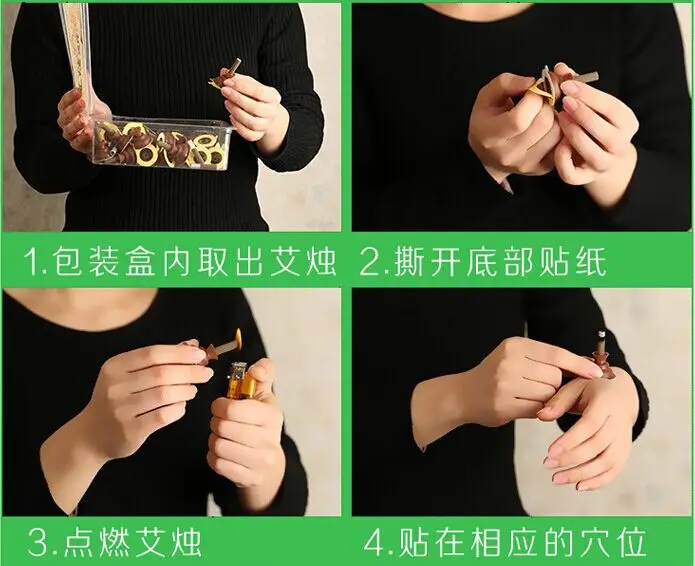 1.包装盒内取出艾烛

2.撕开底部贴纸

3.点燃艾烛

4.贴在相应的穴位