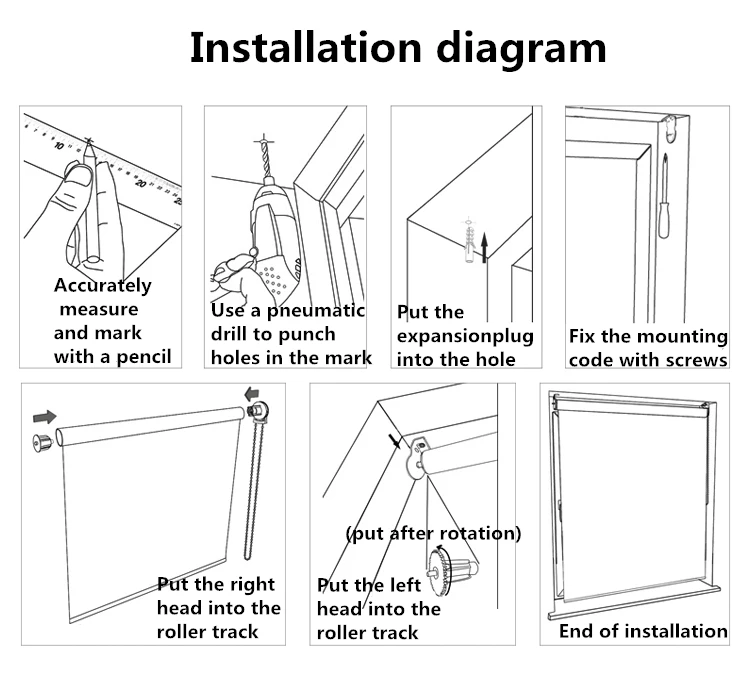 Installation diagram

10 20

Accurately measure and mark with a pencil

Use a pneumatic drill to punch holes in the mark

Put the expansionplug into the hole

Fix the mounting code with screws

Put the right head into the roller track

(put after rotation)

Put the left head into the roller track

End of installation