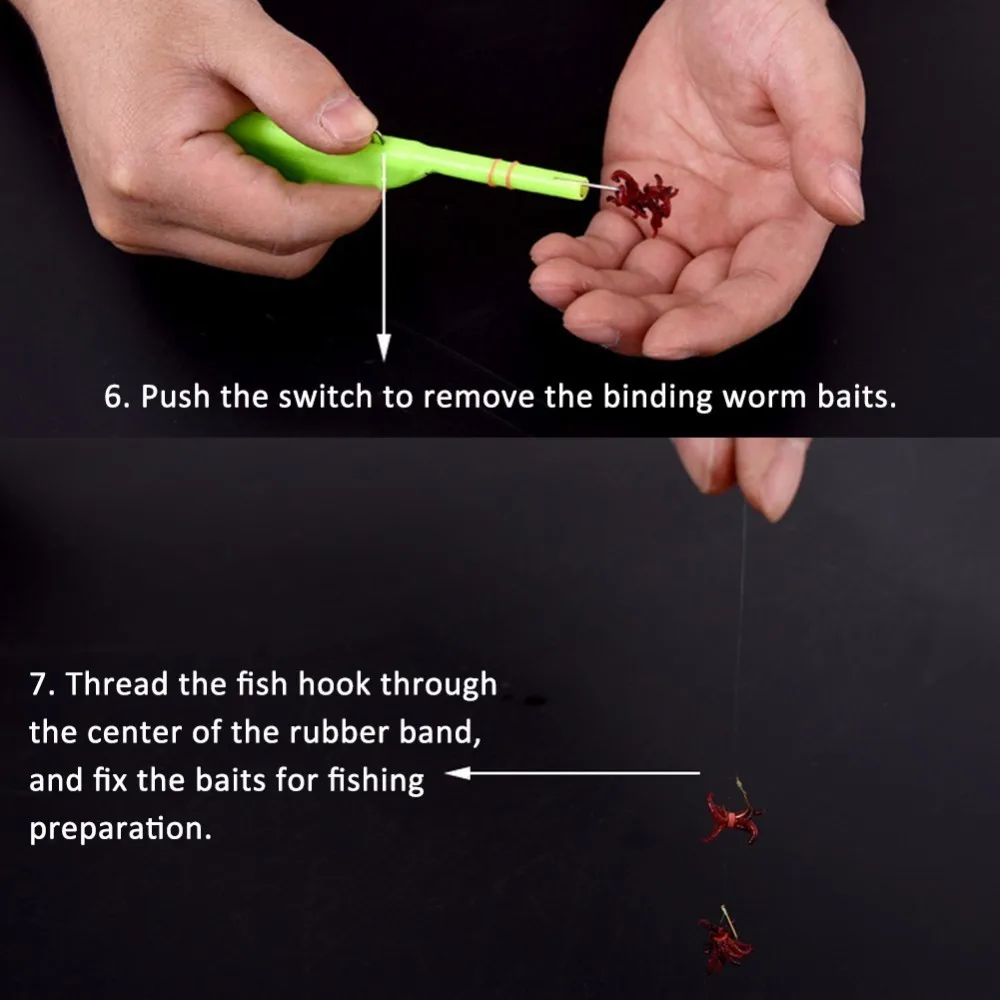 6. Push the switch to remove the binding worm baits.

7. Thread the fish hook through the center of the rubber band, and fix the baits for fishing preparation.