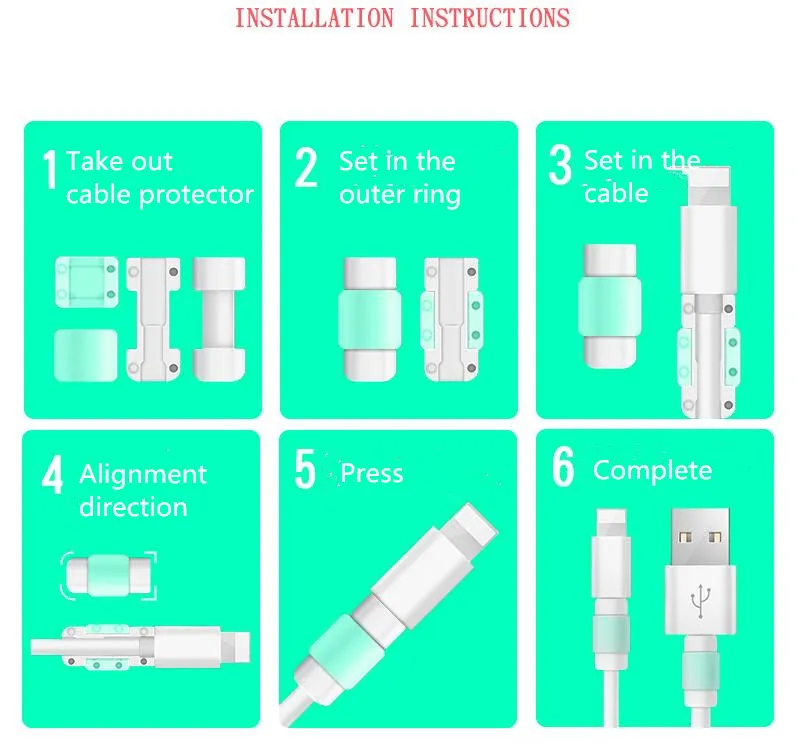 INSTALLATION INSTRUCTIONS

1 Take out cable protector

2 Set in the outer ring

3 Set in the cable

4 Alignment direction

5 Press

6 Complete