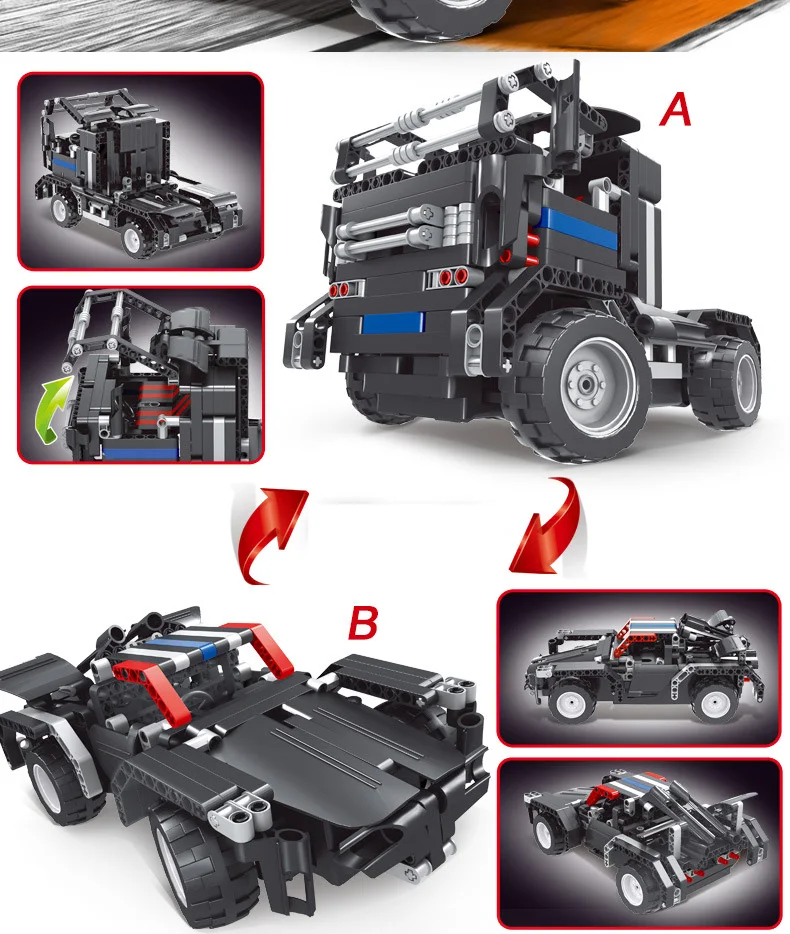 A

B