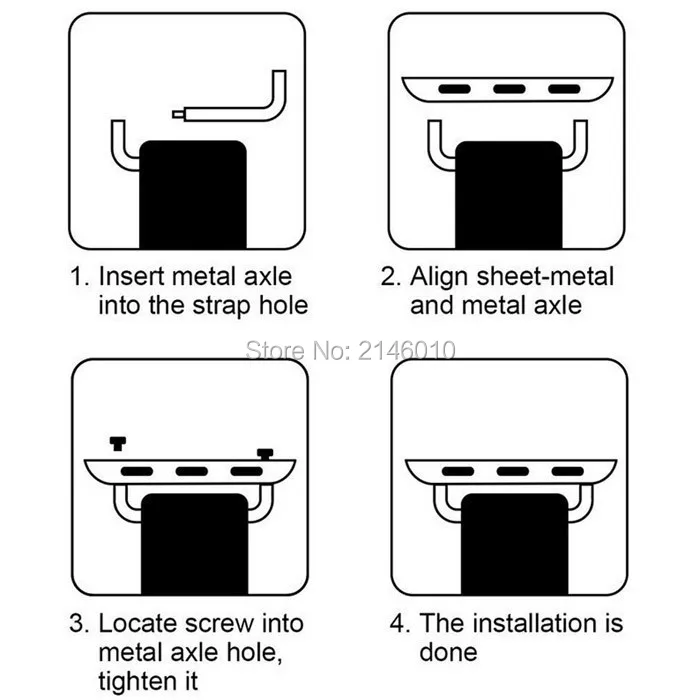 1. Insert metal axle into the strap hole

2. Align sheet-metal and metal axle

Store No: 2146010

3. Locate screw into metal axle hole, tighten it

4. The installation is done