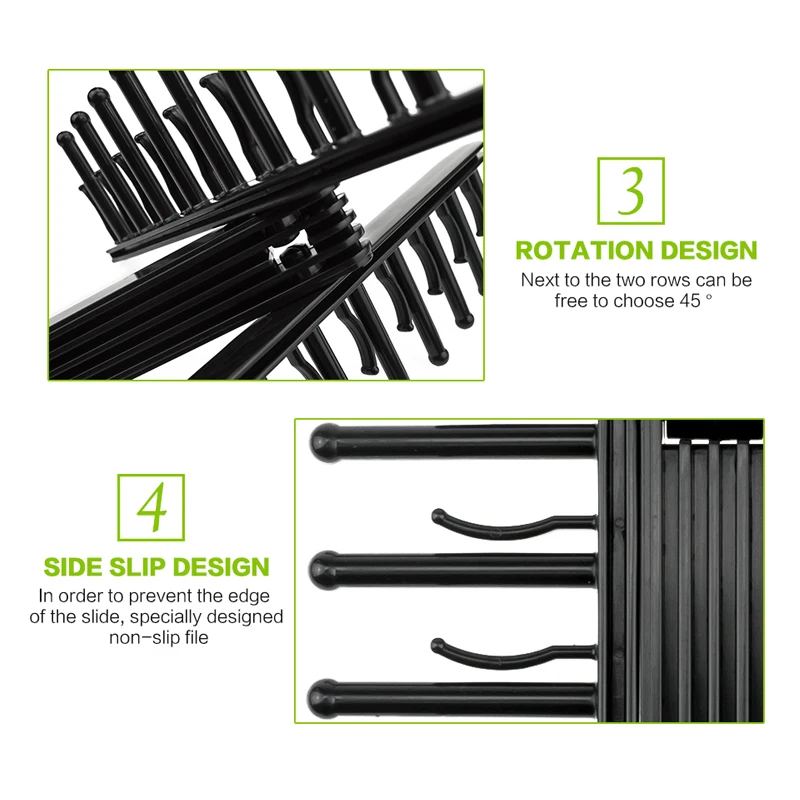 3

ROTATION DESIGN

Next to the two rows can be free to choose 45 °

4

SIDE SLIP DESIGN

In order to prevent the edge of the slide, specially designed non-slip file