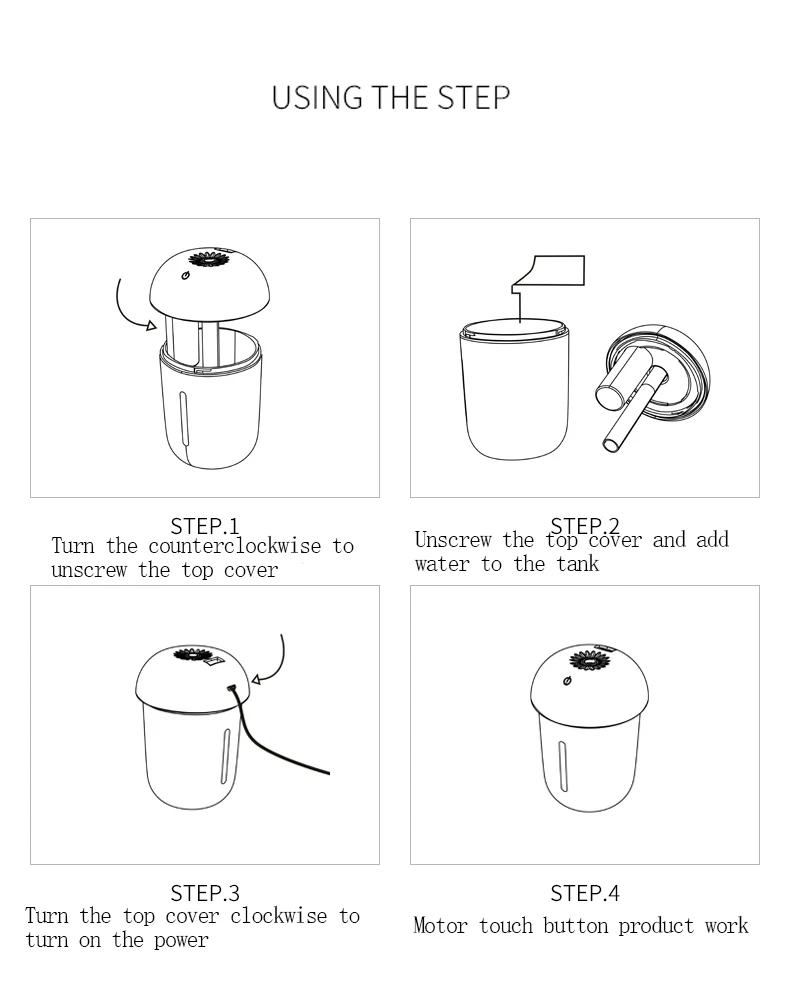 USING THE STEP

STEP.1
Turn the counterclockwise to unscrew the top cover

STEP.2
Unscrew the top cover and add water to the tank

STEP.3
Turn the top cover clockwise to turn on the power

STEP.4
Motor touch button product work