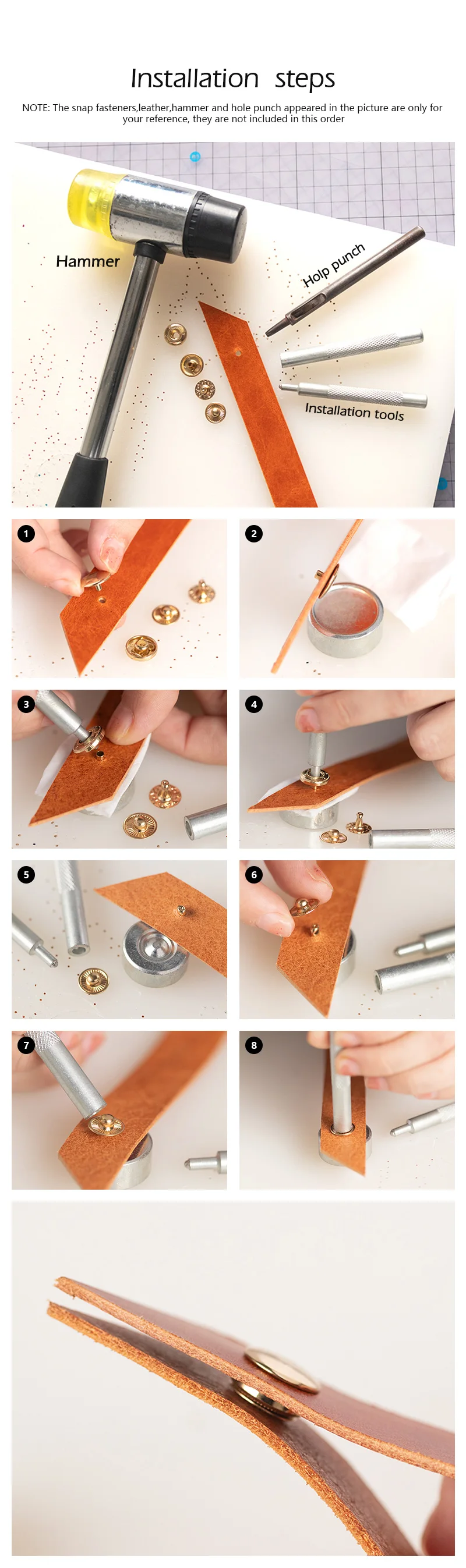 Installation steps

NOTE: The snap fasteners,leather,hammer and hole punch appeared in the picture are only for your reference, they are not included in this order

Hammer

Holp punch

Installation tools

1

2

3

4

5

6

7

8