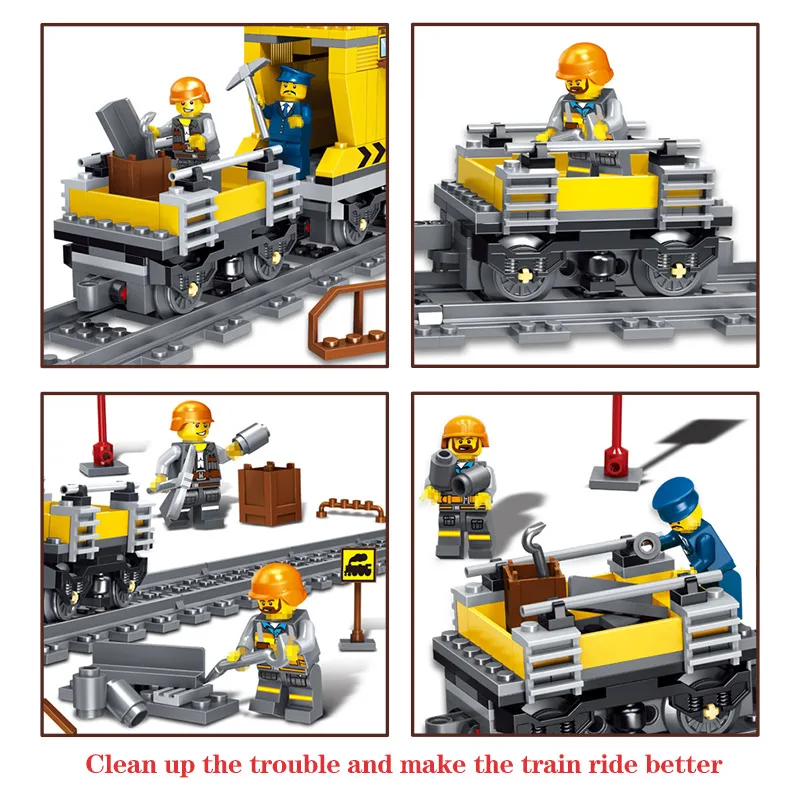 Clean up the trouble and make the train ride better