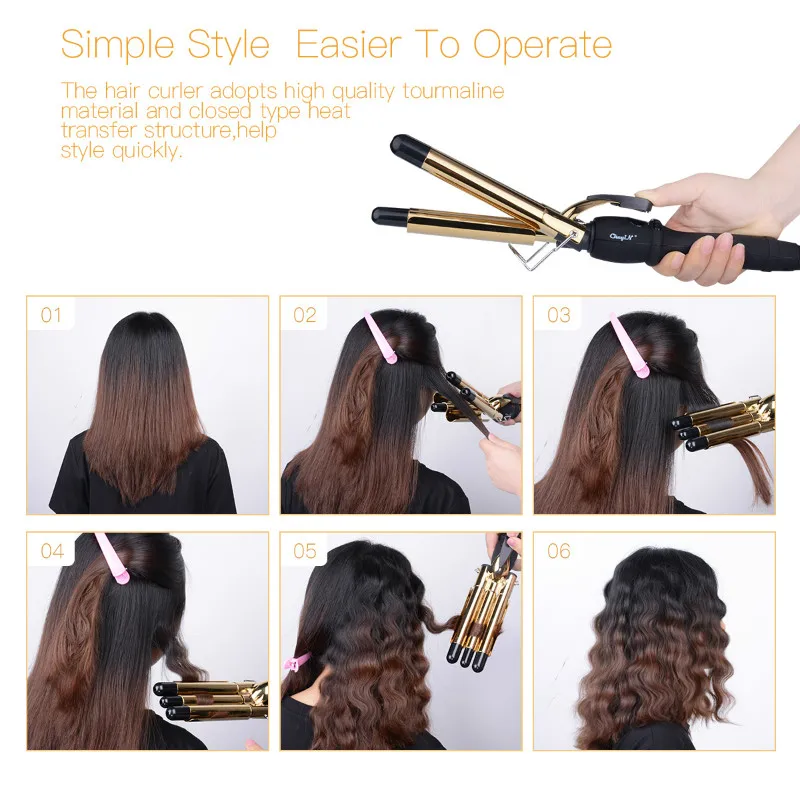 Simple Style  Easier To Operate

The hair curler adopts high quality tourmaline material and closed type heat transfer structure,help style quickly.

CkeyiN

01

02

03

04

05

06