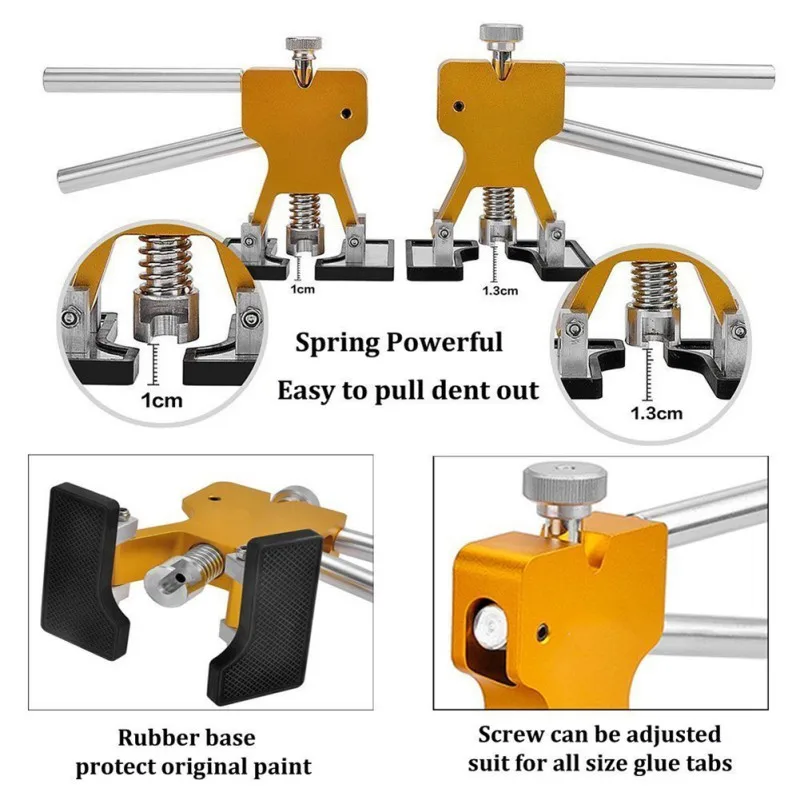 1cm

1.3cm

1cm

Spring Powerful

Easy to pull dent out

1.3cm

Rubber base
protect original paint

Screw can be adjusted
suit for all size glue tabs