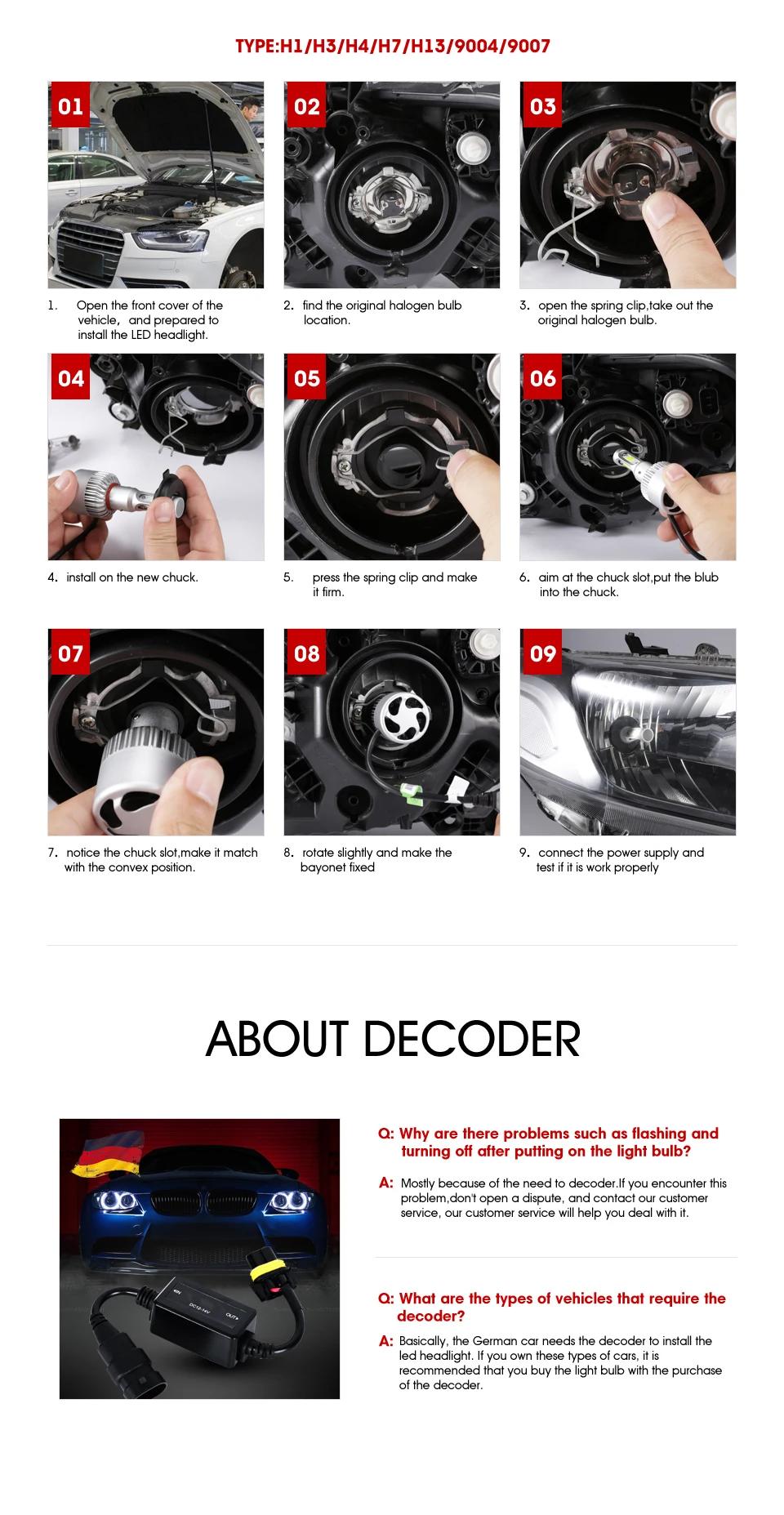 TYPE:H1/H3/H4/H7/H13/9004/9007

01

1. Open the front cover of the vehicle, and prepared to install the LED headlight.

02

2. find the original halogen bulb location.

03

3. open the spring clip,take out the original halogen bulb.

04

4. install on the new chuck.

05

5. press the spring clip and make it firm.

06

6. aim at the chuck slot,put the blub into the chuck.

07

7. notice the chuck slot,make it match with the convex position.

08

8. rotate slightly and make the bayonet fixed

09

9. connect the power supply and test if it is work properly

ABOUT DECODER

IN DC12-14V OUT

Q: Why are there problems such as flashing and turning off after putting on the light bulb?

A: Mostly because of the need to decoder.If you encounter this problem,don't open a dispute, and contact our customer service, our customer service will help you deal with it.

Q: What are the types of vehicles that require the decoder?

A: Basically, the German car needs the decoder to install the led headlight. If you own these types of cars, it is recommended that you buy the light bulb with the purchase of the decoder.