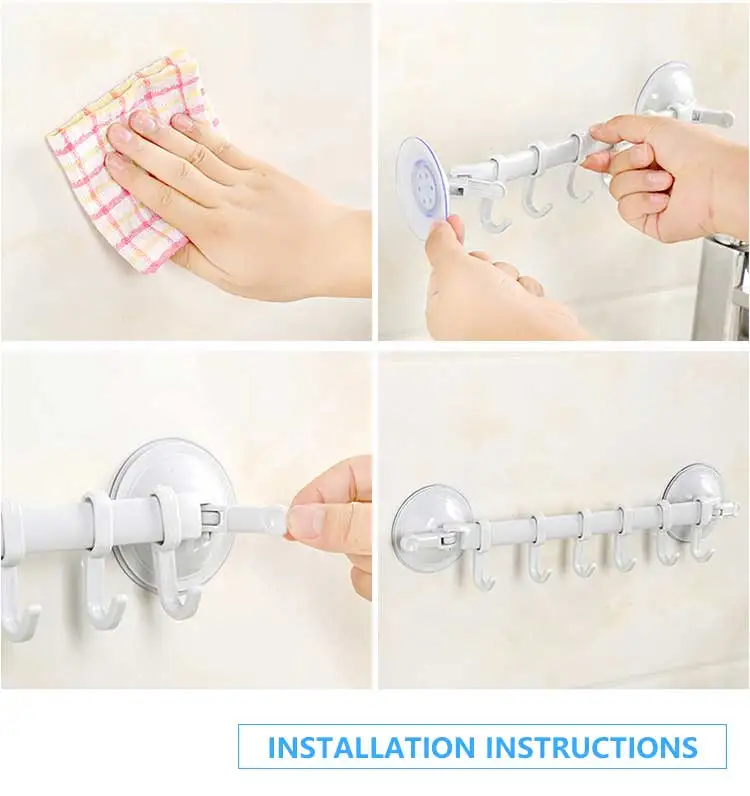 INSTALLATION INSTRUCTIONS