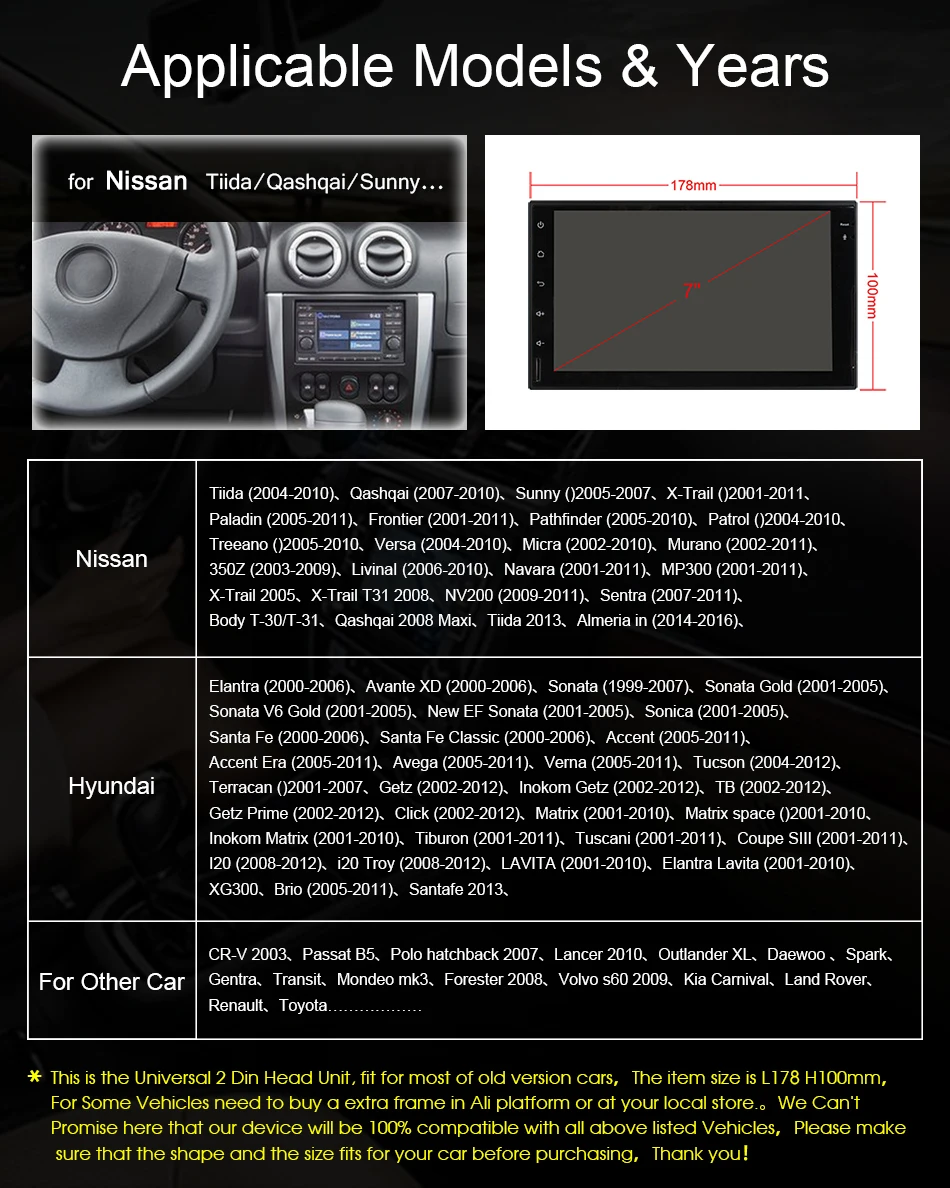 Applicable Models & Years

for Nissan Tiida/Qashqai/Sunny...

178mm

7"

100mm

| Nissan | Tiida (2004-2010)、Qashqai (2007-2010)、Sunny ()2005-2007、X-Trail ()2001-2011、Paladin (2005-2011)、Frontier (2001-2011)、Pathfinder (2005-2010)、Patrol ()2004-2010、Treeano ()2005-2010、Versa (2004-2010)、Micra (2002-2010)、Murano (2002-2011)、350Z (2003-2009)、Livinal (2006-2010)、Navara (2001-2011)、MP300 (2001-2011)、X-Trail 2005、X-Trail T31 2008、NV200 (2009-2011)、Sentra (2007-2011)、Body T-30/T-31、Qashqai 2008 Maxi、Tiida 2013、Almeria in (2014-2016)、 |
|---|---|
| Hyundai | Elantra (2000-2006)、Avante XD (2000-2006)、Sonata (1999-2007)、Sonata Gold (2001-2005)、Sonata V6 Gold (2001-2005)、New EF Sonata (2001-2005)、Sonica (2001-2005)、Santa Fe (2000-2006)、Santa Fe Classic (2000-2006)、Accent (2005-2011)、Accent Era (2005-2011)、Avega (2005-2011)、Verna (2005-2011)、Tucson (2004-2012)、Terracan ()2001-2007、Getz (2002-2012)、Inokom Getz (2002-2012)、TB (2002-2012)、Getz Prime (2002-2012)、Click (2002-2012)、Matrix (2001-2010)、Matrix space ()2001-2010、Inokom Matrix (2001-2010)、Tiburon (2001-2011)、Tuscani (2001-2011)、Coupe SIII (2001-2011)、I20 (2008-2012)、i20 Troy (2008-2012)、LAVITA (2001-2010)、Elantra Lavita (2001-2010)、XG300、Brio (2005-2011)、Santafe 2013、 |
| For Other Car | CR-V 2003、Passat B5、Polo hatchback 2007、Lancer 2010、Outlander XL、Daewoo 、Spark、Gentra、Transit、Mondeo mk3、Forester 2008、Volvo s60 2009、Kia Carnival、Land Rover、Renault、Toyota……………… |

* This is the Universal 2 Din Head Unit, fit for most of old version cars, The item size is L178 H100mm, For Some Vehicles need to buy a extra frame in Ali platform or at your local store.。We Can't Promise here that our device will be 100% compatible with all above listed Vehicles, Please make sure that the shape and the size fits for your car before purchasing, Thank you!