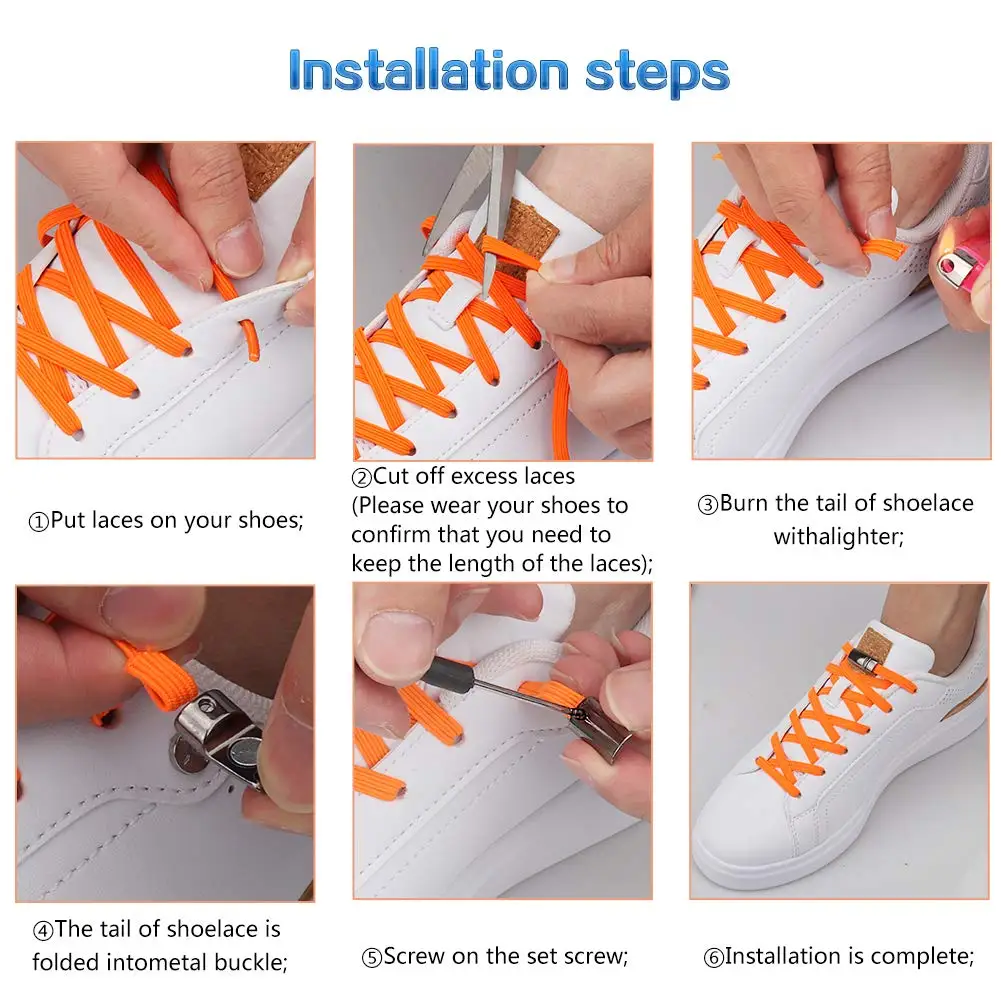 Installation steps

①Put laces on your shoes;

②Cut off excess laces (Please wear your shoes to confirm that you need to keep the length of the laces);

③Burn the tail of shoelace withalighter;

④The tail of shoelace is folded intometal buckle;

⑤Screw on the set screw;

⑥Installation is complete;