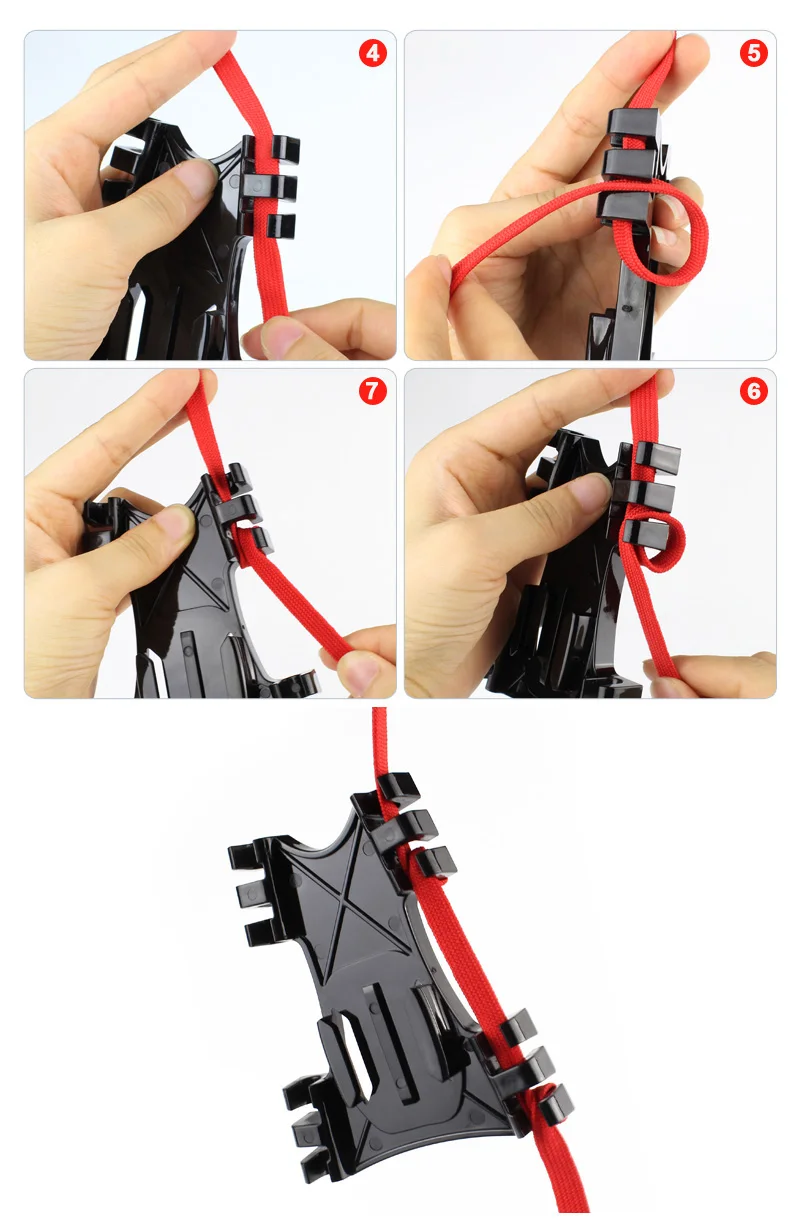 4

5

7

6