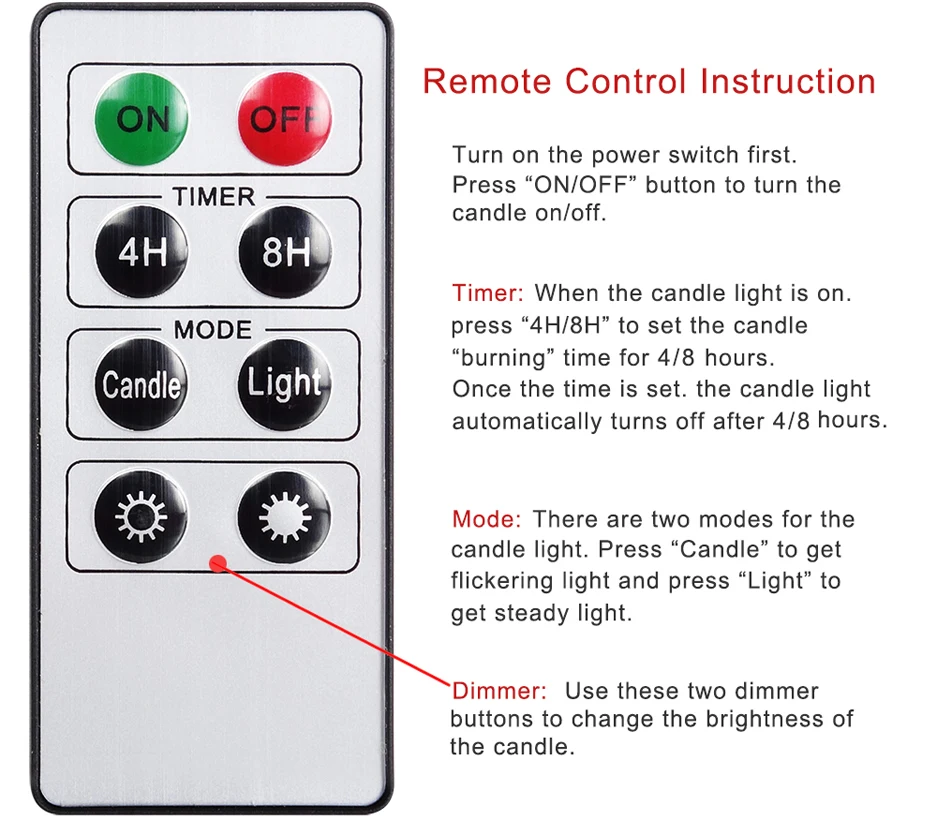 ON OFF

TIMER

4H 8H

MODE

Candle Light

Remote Control Instruction

Turn on the power switch first. Press “ON/OFF” button to turn the candle on/off.

Timer: When the candle light is on. press “4H/8H” to set the candle “burning” time for 4/8 hours. Once the time is set. the candle light automatically turns off after 4/8 hours.

Mode: There are two modes for the candle light. Press “Candle” to get flickering light and press “Light” to get steady light.

Dimmer: Use these two dimmer buttons to change the brightness of the candle.