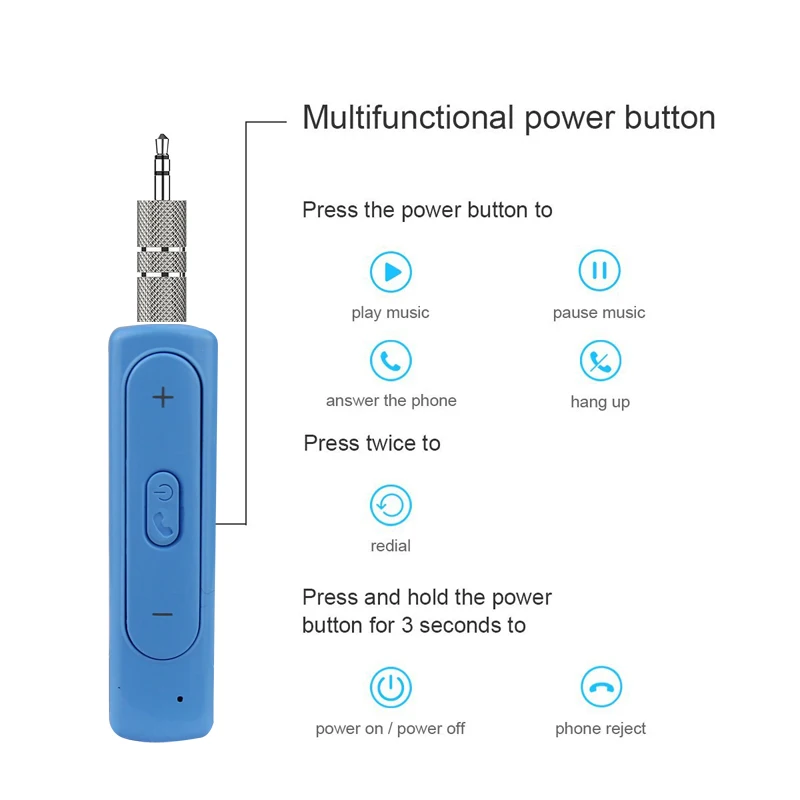 Multifunctional power button

Press the power button to

play music

pause music

answer the phone

hang up

Press twice to

redial

Press and hold the power button for 3 seconds to

power on / power off

phone reject

+

−