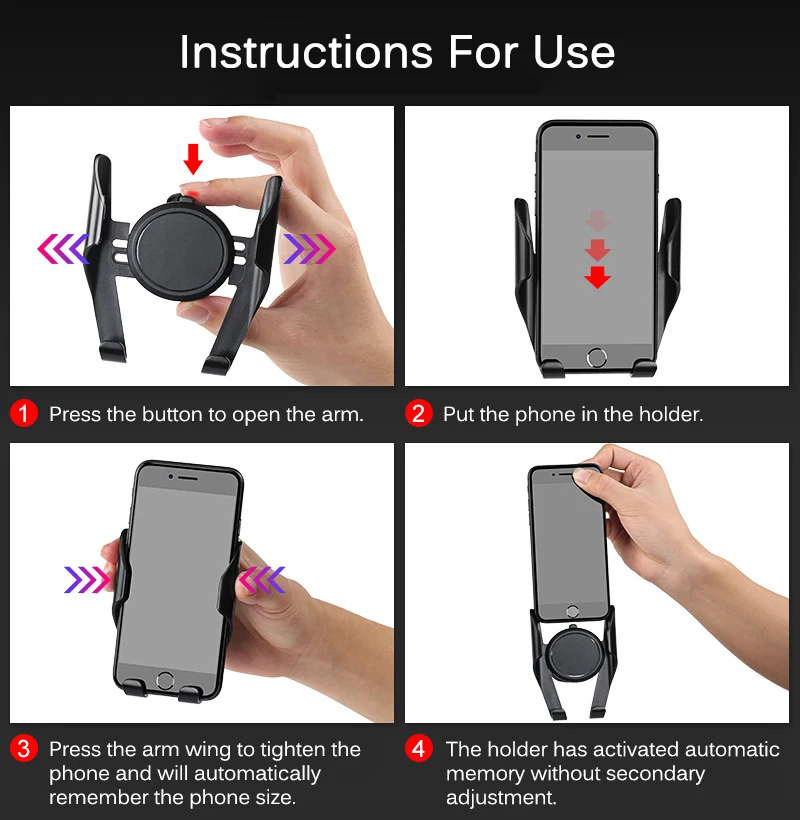 Instructions For Use

1 Press the button to open the arm.

2 Put the phone in the holder.

3 Press the arm wing to tighten the phone and will automatically remember the phone size.

4 The holder has activated automatic memory without secondary adjustment.