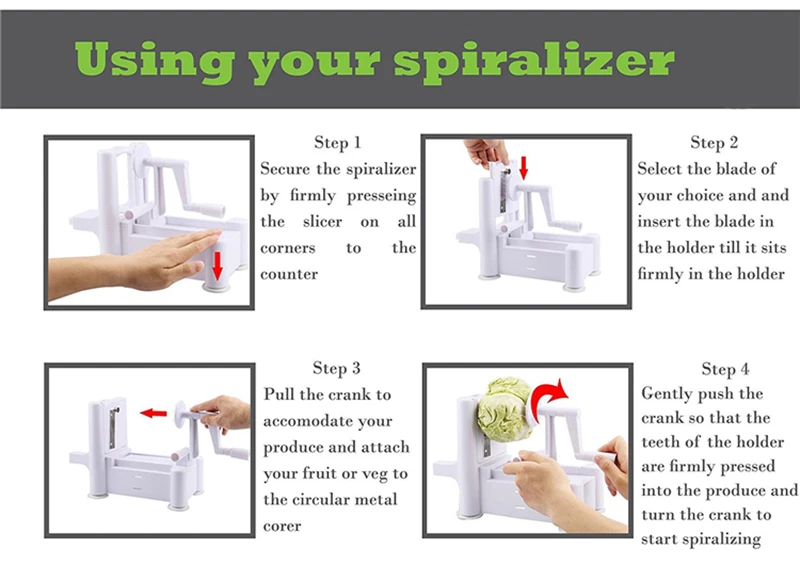 Using your spiralizer

Step 1
Secure the spiralizer by firmly presseing the slicer on all corners to the counter

Step 2
Select the blade of your choice and and insert the blade in the holder till it sits firmly in the holder

Step 3
Pull the crank to accomodate your produce and attach your fruit or veg to the circular metal corer

Step 4
Gently push the crank so that the teeth of the holder are firmly pressed into the produce and turn the crank to start spiralizing