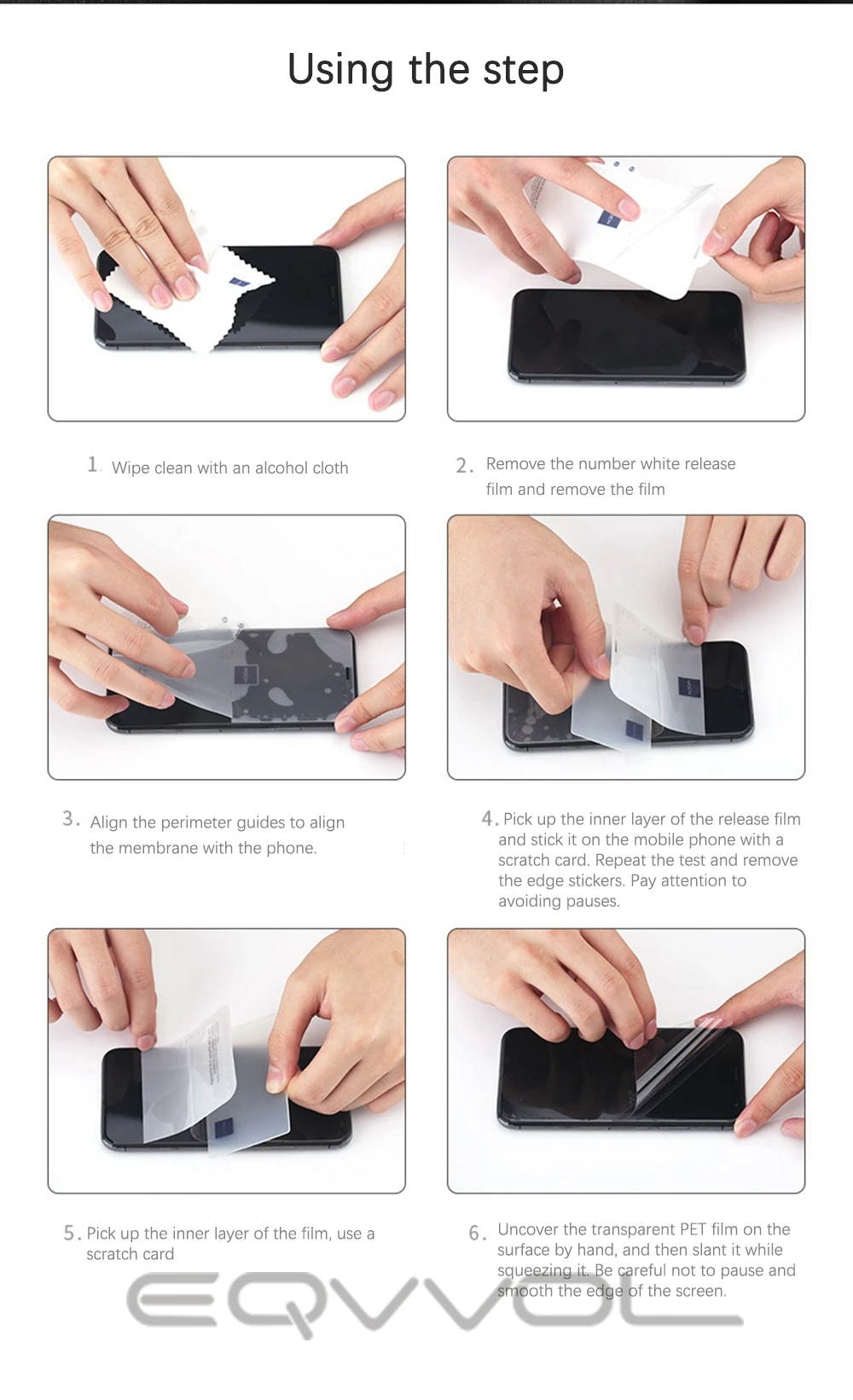 Using the step

1. Wipe clean with an alcohol cloth

2. Remove the number white release film and remove the film

3. Align the perimeter guides to align the membrane with the phone.

4. Pick up the inner layer of the release film and stick it on the mobile phone with a scratch card. Repeat the test and remove the edge stickers. Pay attention to avoiding pauses.

5. Pick up the inner layer of the film, use a scratch card

6. Uncover the transparent PET film on the surface by hand, and then slant it while squeezing it. Be careful not to pause and smooth the edge of the screen.

EQVVOL