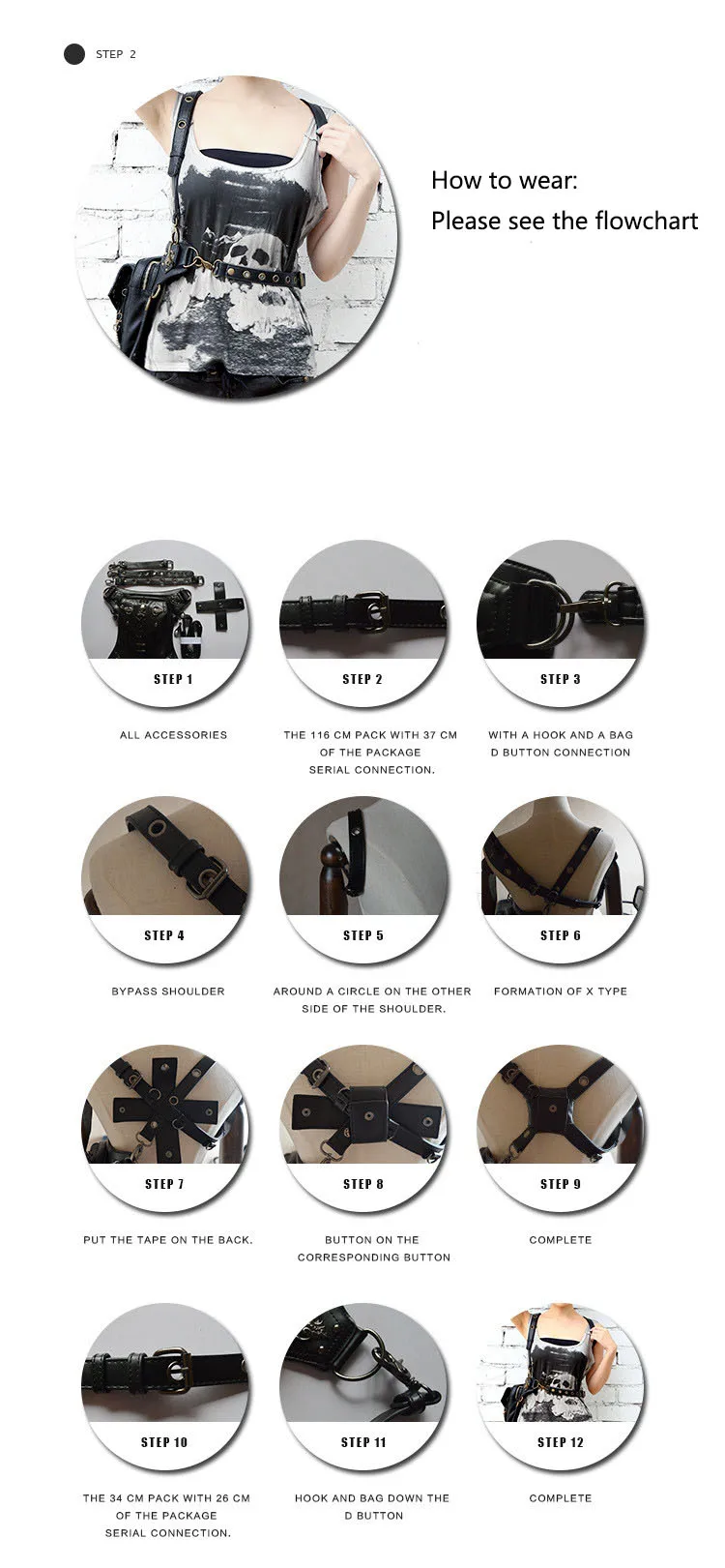 STEP 2

How to wear:
Please see the flowchart

STEP 1
ALL ACCESSORIES

STEP 2
THE 116 CM PACK WITH 37 CM OF THE PACKAGE SERIAL CONNECTION.

STEP 3
WITH A HOOK AND A BAG D BUTTON CONNECTION

STEP 4
BYPASS SHOULDER

STEP 5
AROUND A CIRCLE ON THE OTHER SIDE OF THE SHOULDER.

STEP 6
FORMATION OF X TYPE

STEP 7
PUT THE TAPE ON THE BACK.

STEP 8
BUTTON ON THE CORRESPONDING BUTTON

STEP 9
COMPLETE

STEP 10
THE 34 CM PACK WITH 26 CM OF THE PACKAGE SERIAL CONNECTION.

STEP 11
HOOK AND BAG DOWN THE D BUTTON

STEP 12
COMPLETE