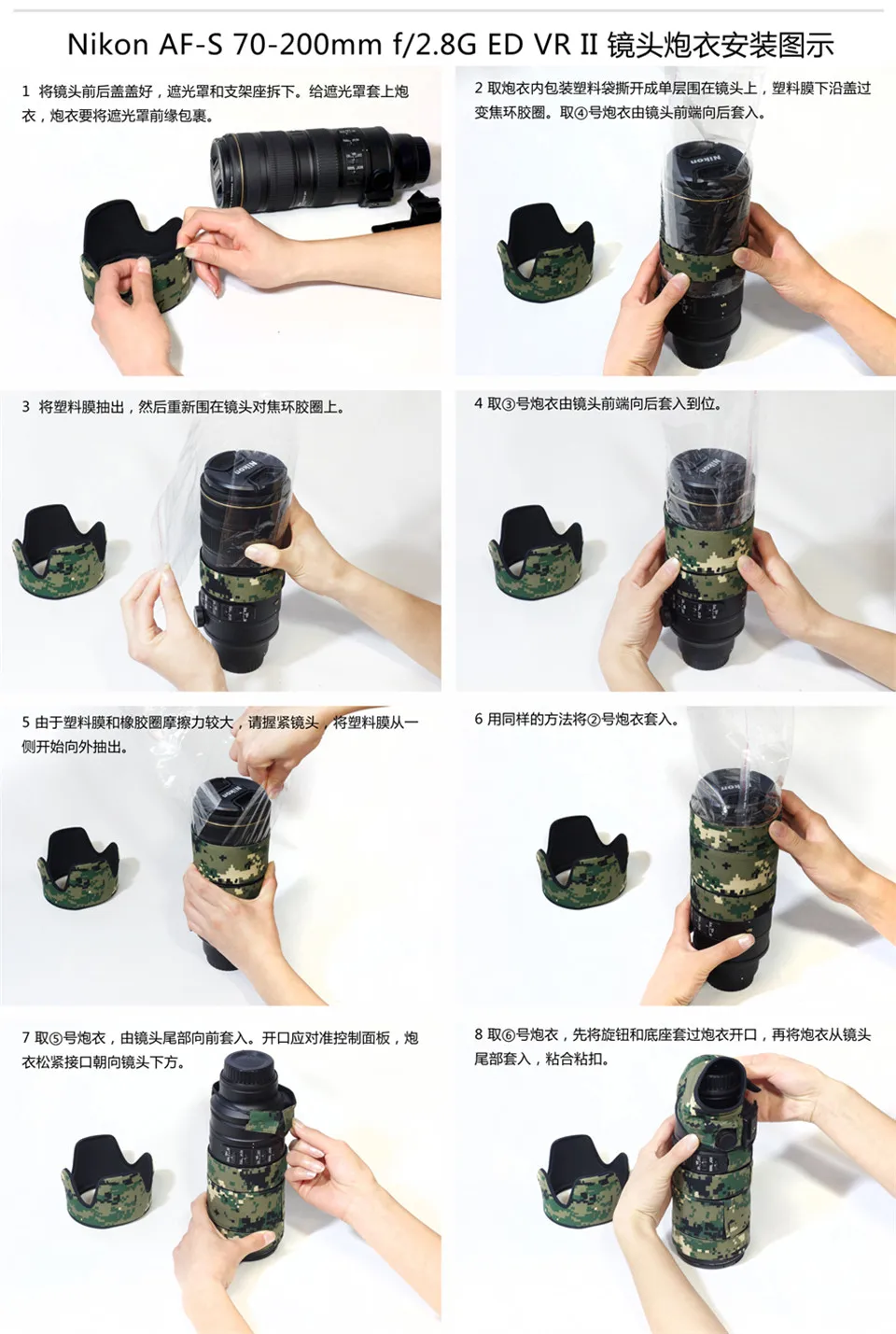 Nikon AF-S 70-200mm f/2.8G ED VR II 镜头炮衣安装图示

1 将镜头前后盖盖好，遮光罩和支架座拆下。给遮光罩套上炮衣，炮衣要将遮光罩前缘包裹。

2 取炮衣内包装塑料袋撕开成单层围在镜头上，塑料膜下沿盖过变焦环胶圈。取④号炮衣由镜头前端向后套入。

3 将塑料膜抽出，然后重新围在镜头对焦环胶圈上。

4 取③号炮衣由镜头前端向后套入到位。

5 由于塑料膜和橡胶圈摩擦力较大，请握紧镜头，将塑料膜从一侧开始向外抽出。

6 用同样的方法将②号炮衣套入。

7 取⑤号炮衣，由镜头尾部向前套入。开口应对准控制面板，炮衣松紧接口朝向镜头下方。

8 取⑥号炮衣，先将旋钮和底座套过炮衣开口，再将炮衣从镜头尾部套入，粘合粘扣。