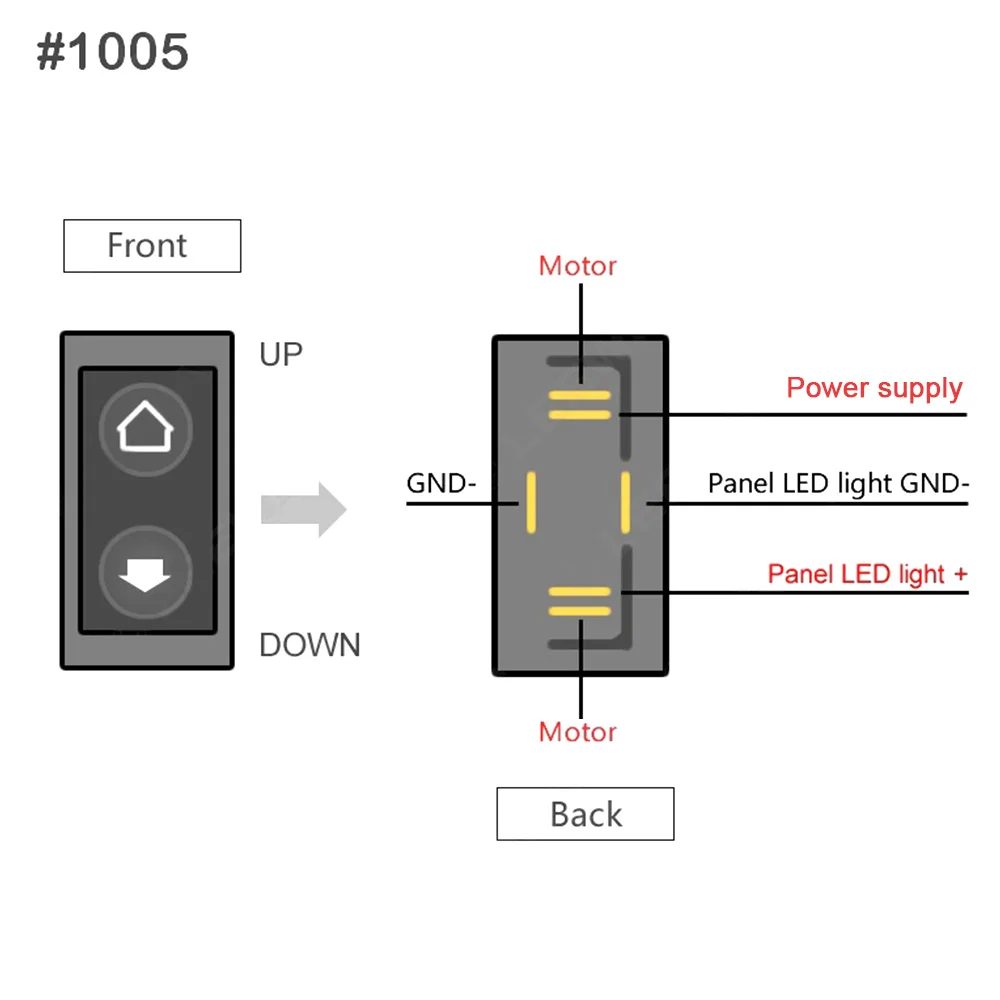 #1005

Front

UP

DOWN

Motor

Power supply

GND-

Panel LED light GND-

Panel LED light +

Motor

Back