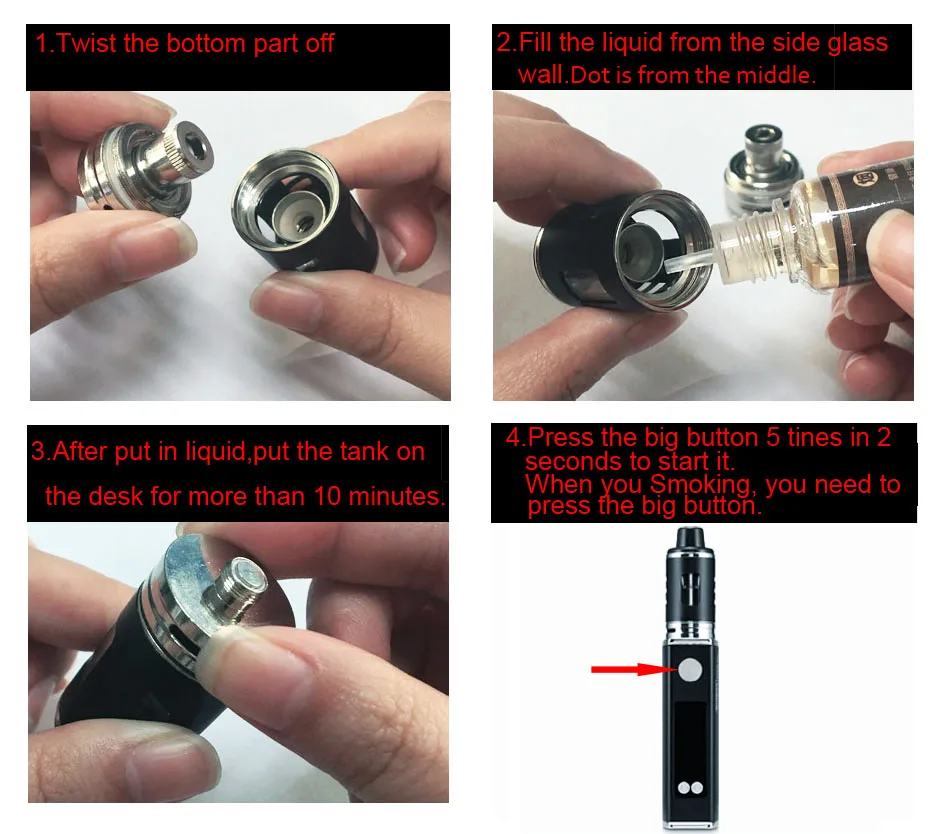 1.Twist the bottom part off

2.Fill the liquid from the side glass wall.Dot is from the middle.

3.After put in liquid,put the tank on the desk for more than 10 minutes.

4.Press the big button 5 tines in 2 seconds to start it.
When you Smoking, you need to press the big button.