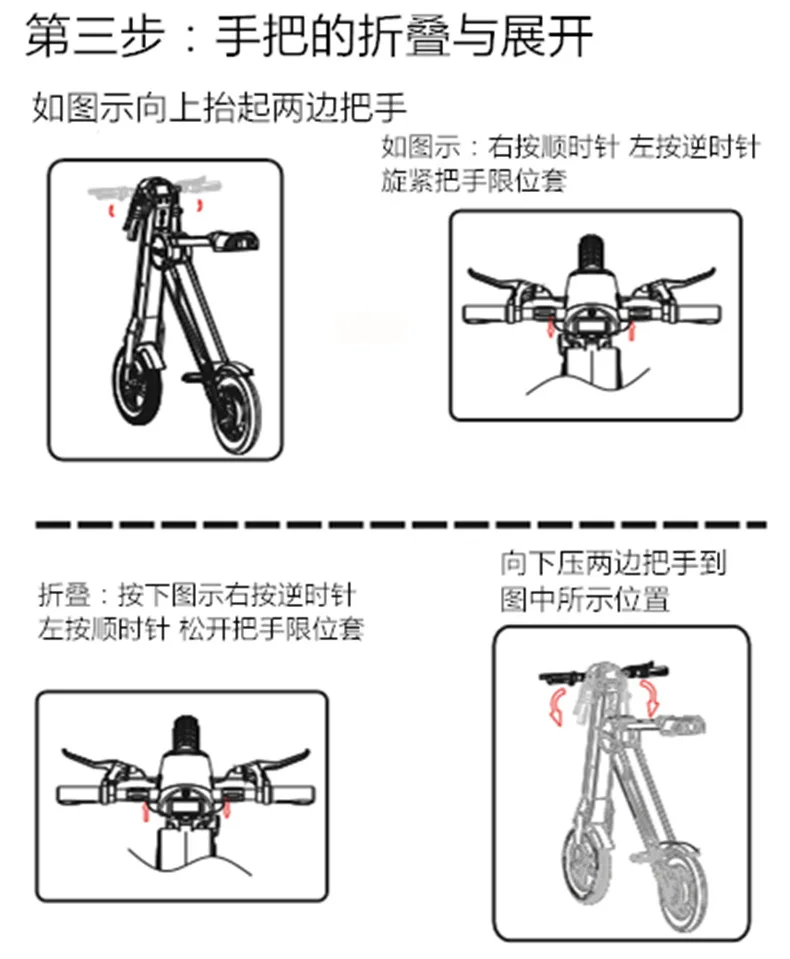 第三步：手把的折叠与展开

如图示向上抬起两边把手

如图示：右按顺时针 左按逆时针 旋紧把手限位套

折叠：按下图示右按逆时针 左按顺时针 松开把手限位套

向下压两边把手到图中所示位置