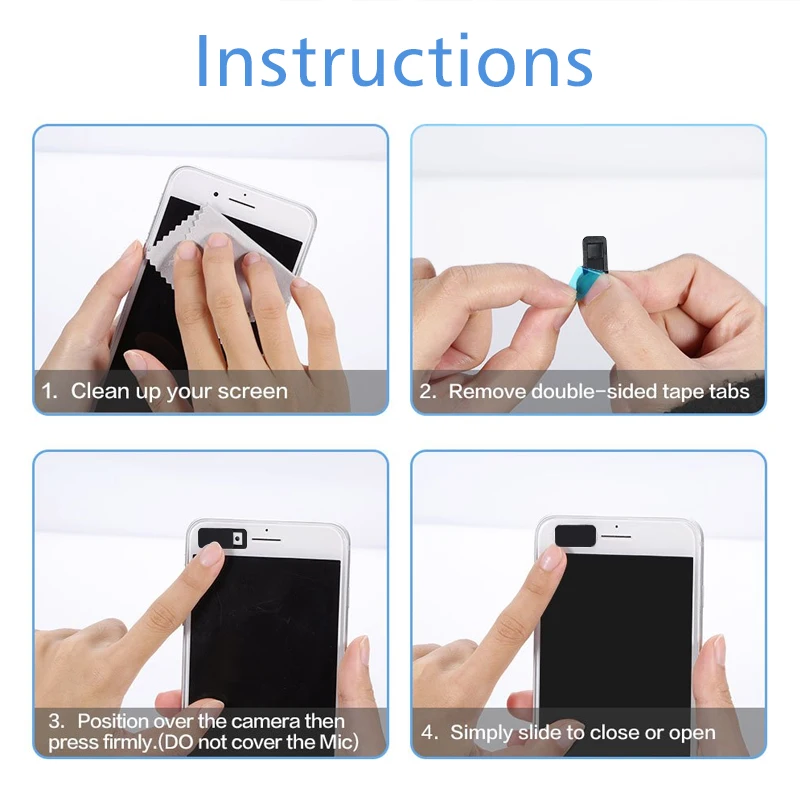 Instructions

1. Clean up your screen

2. Remove double-sided tape tabs

3. Position over the camera then press firmly.(DO not cover the Mic)

4. Simply slide to close or open