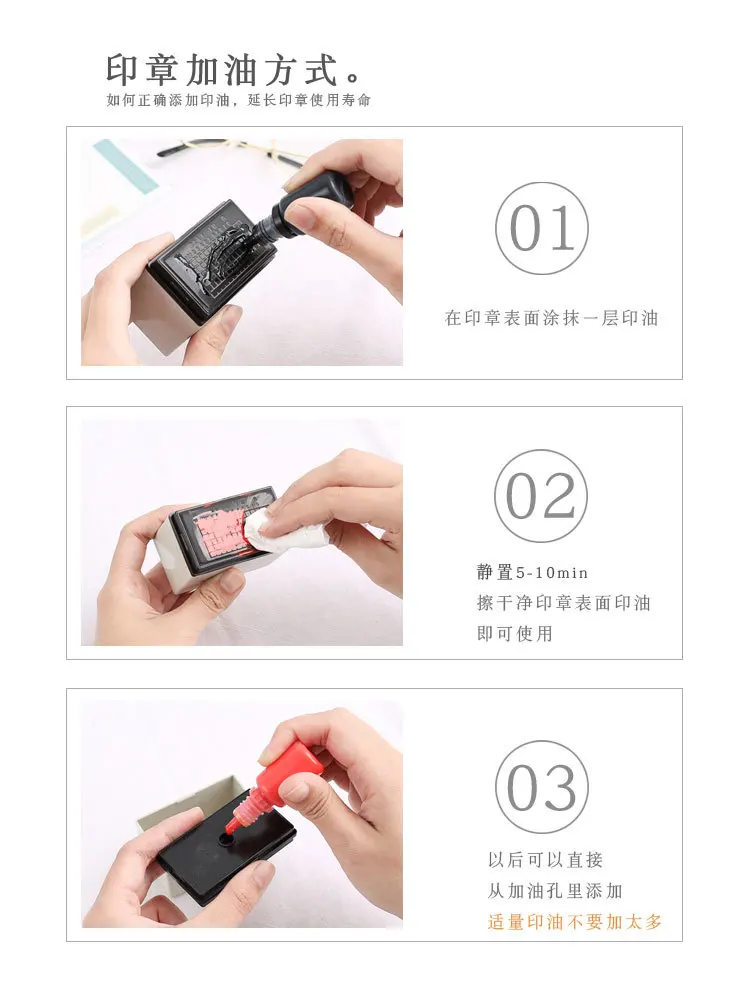 印章加油方式。
如何正确添加印油，延长印章使用寿命

01
在印章表面涂抹一层印油

02
静置5-10min
擦干净印章表面印油
即可使用

03
以后可以直接
从加油孔里添加
适量印油不要加太多